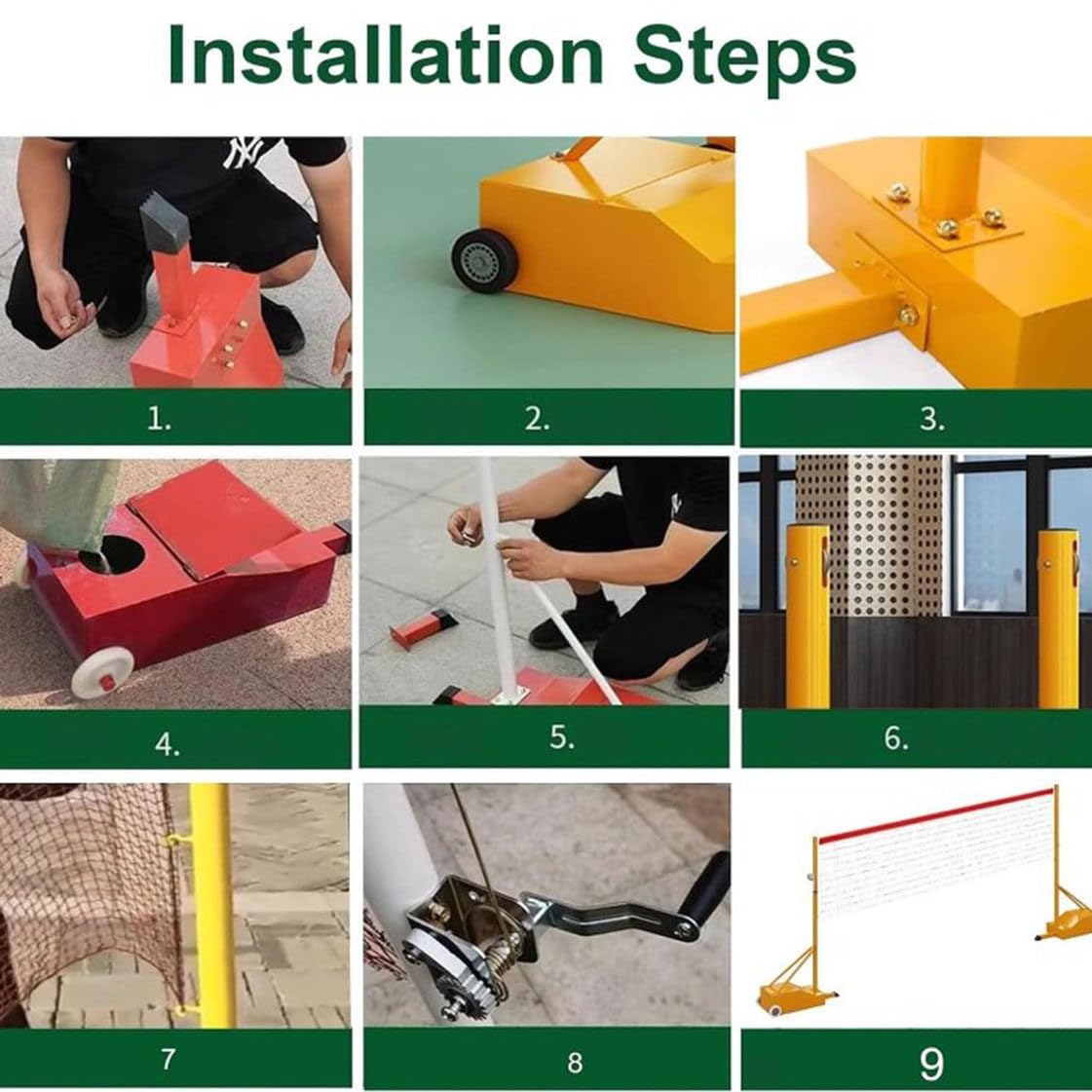 Installation Steps

1.

2.

3.

4.

5.

6.

7

8

9