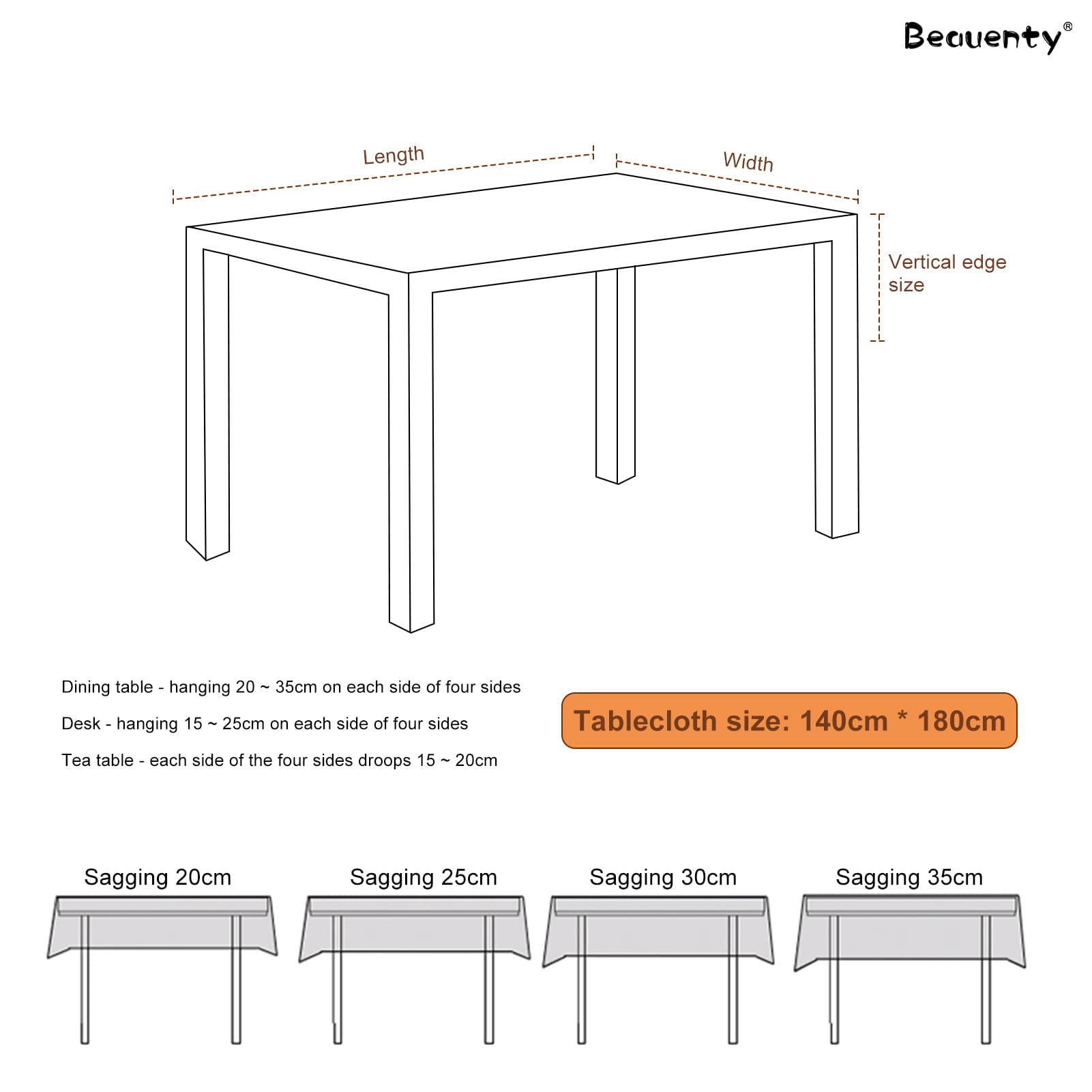 Beauenty®

Length

Width

Vertical edge size

Dining table - hanging 20 ~ 35cm on each side of four sides

Desk - hanging 15 ~ 25cm on each side of four sides

Tea table - each side of the four sides droops 15 ~ 20cm

Tablecloth size: 140cm * 180cm

Sagging 20cm

Sagging 25cm

Sagging 30cm

Sagging 35cm