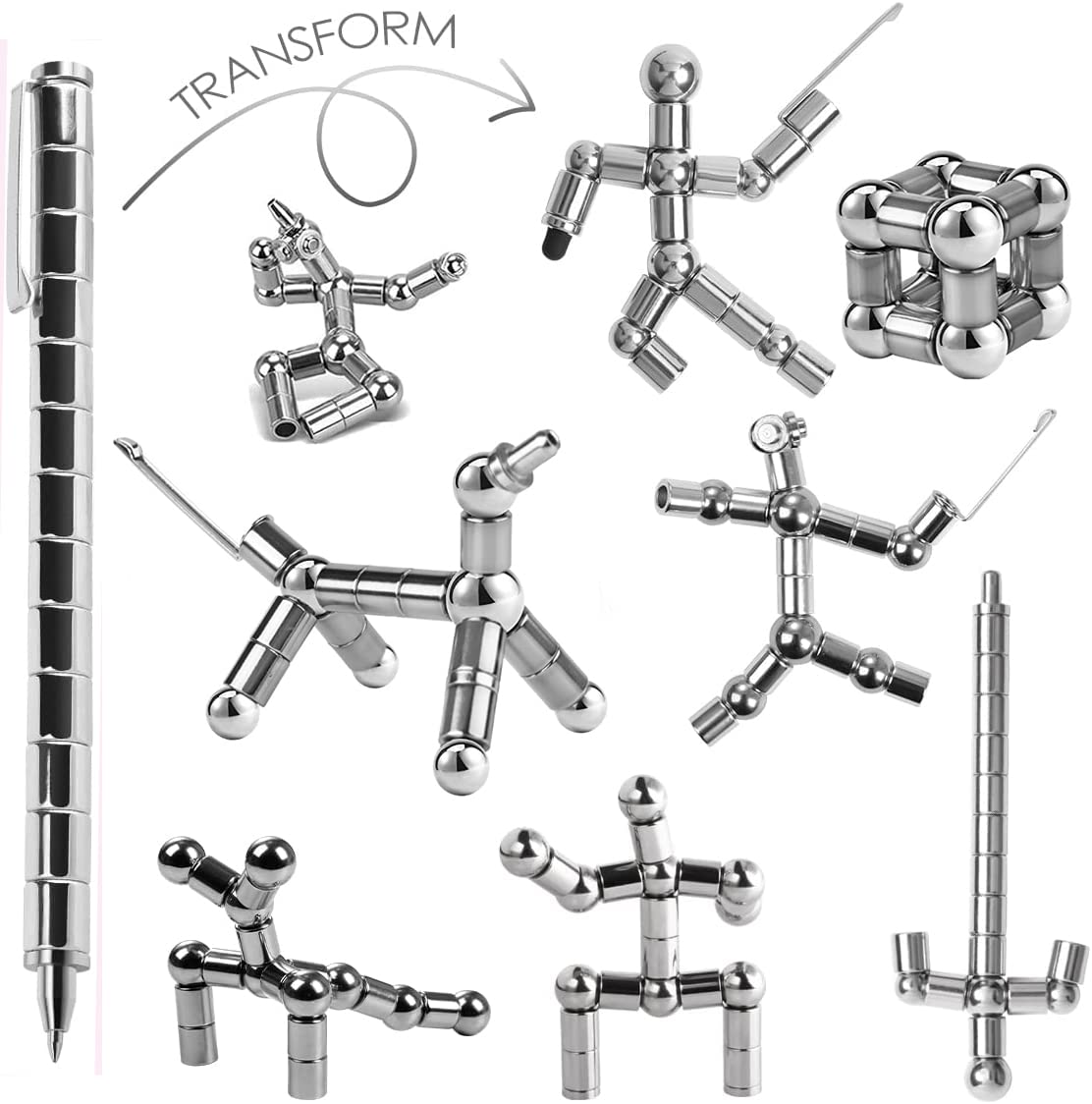 TRANSFORM