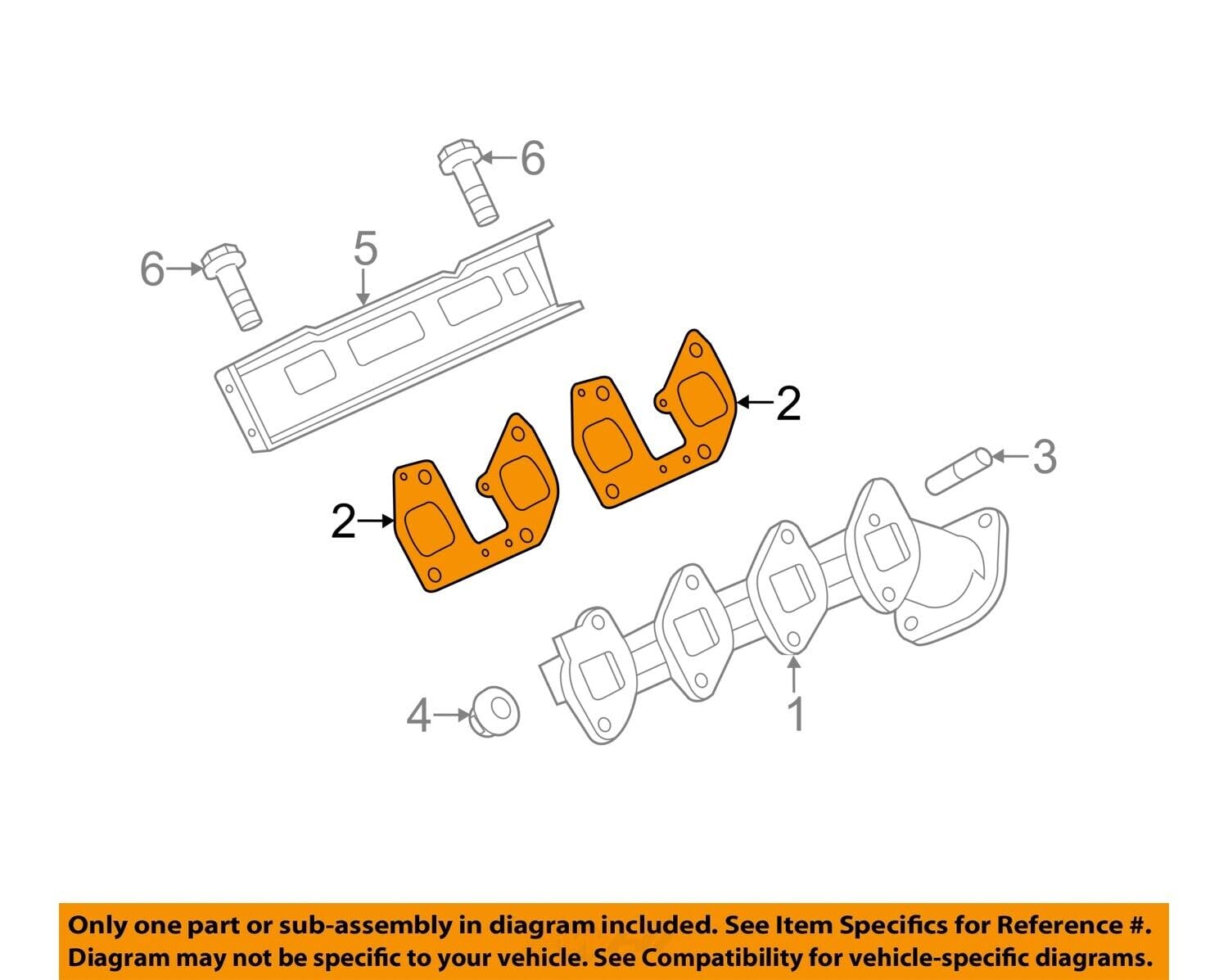 6
6
5
2
2
3
4
1

Only one part or sub-assembly in diagram included. See Item Specifics for Reference #.
Diagram may not be specific to your vehicle. See Compatibility for vehicle-specific diagrams.