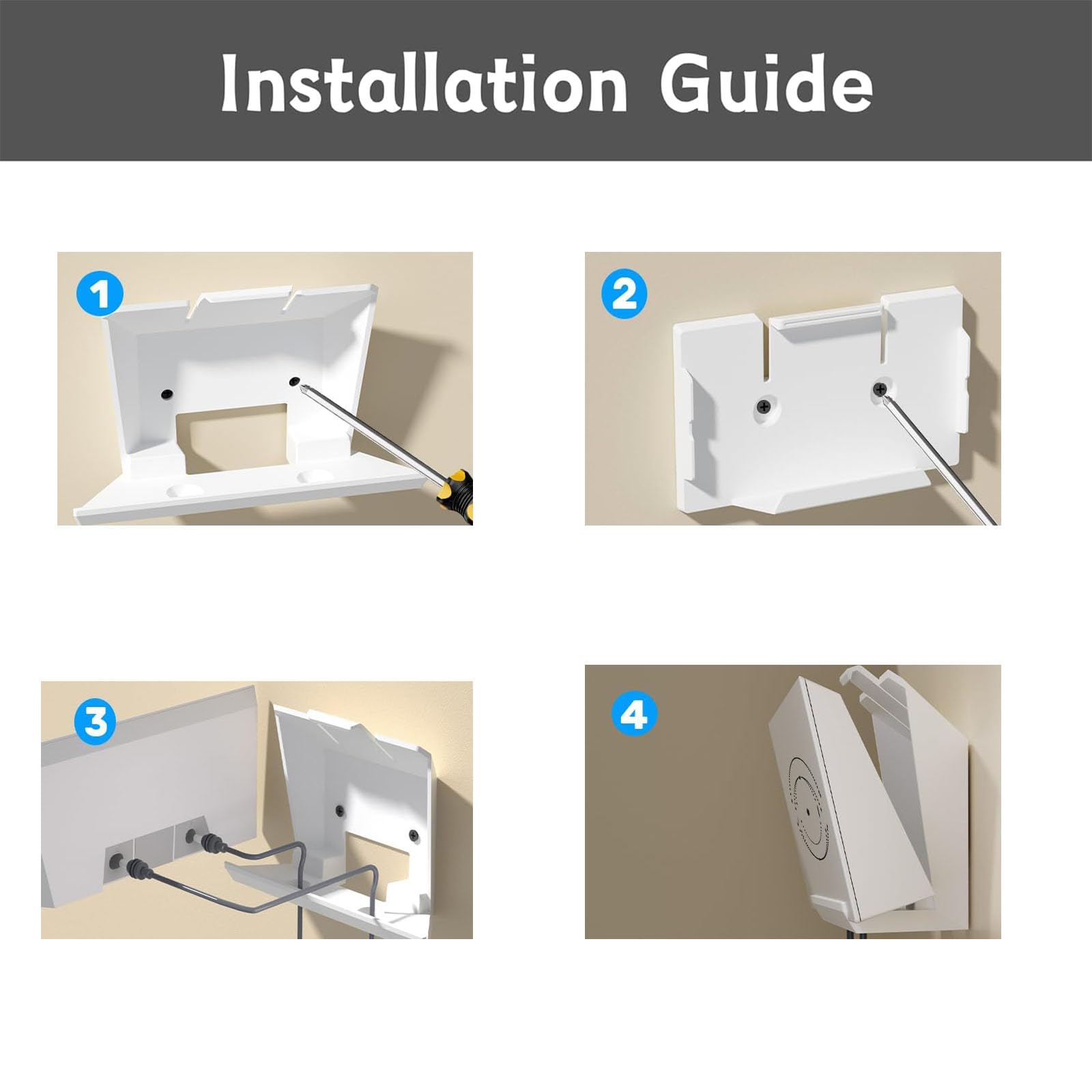 Installation Guide

1

2

3

4