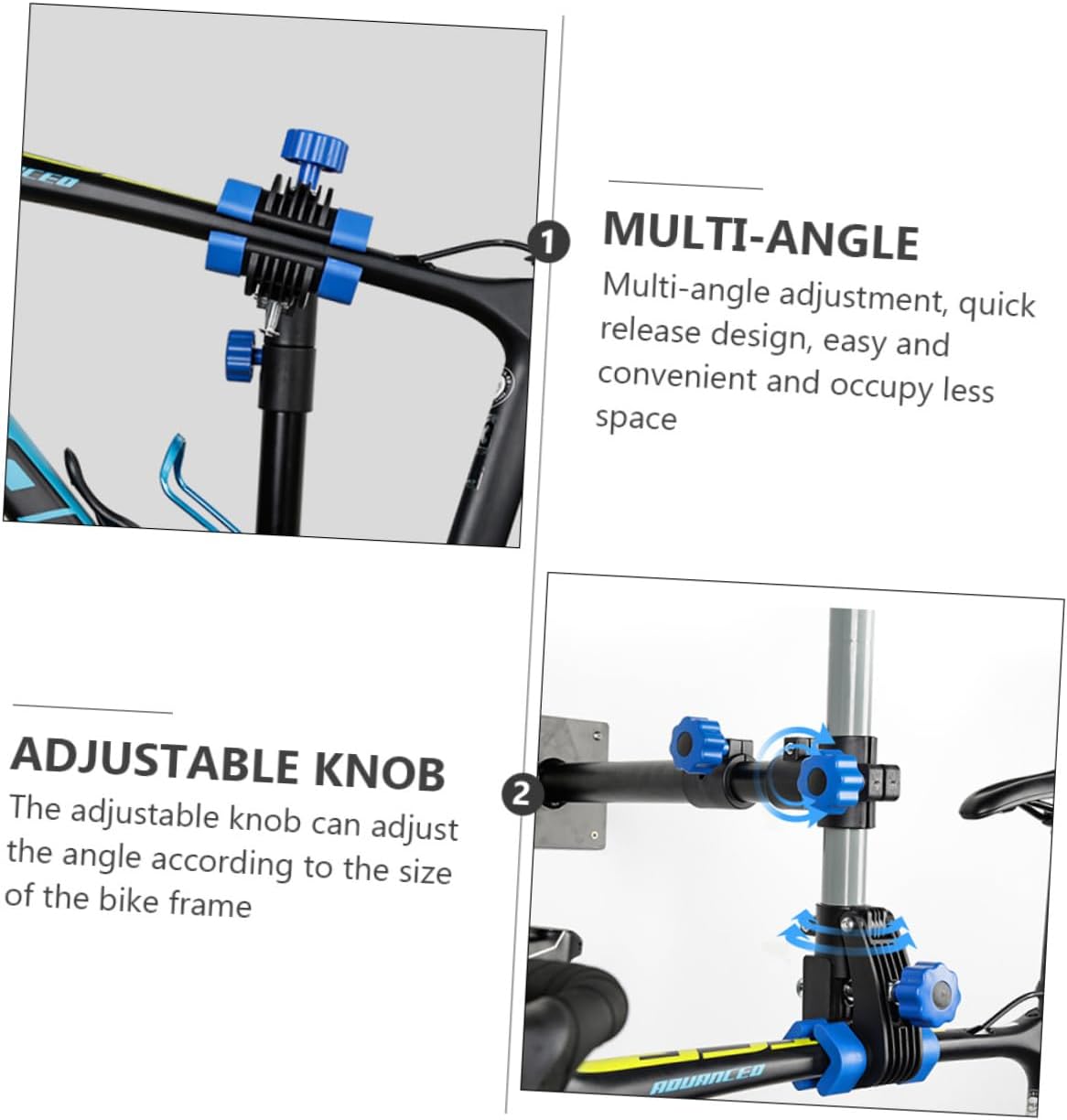 1

MULTI-ANGLE

Multi-angle adjustment, quick release design, easy and convenient and occupy less space

ADJUSTABLE KNOB

The adjustable knob can adjust the angle according to the size of the bike frame

2

ADVANCED