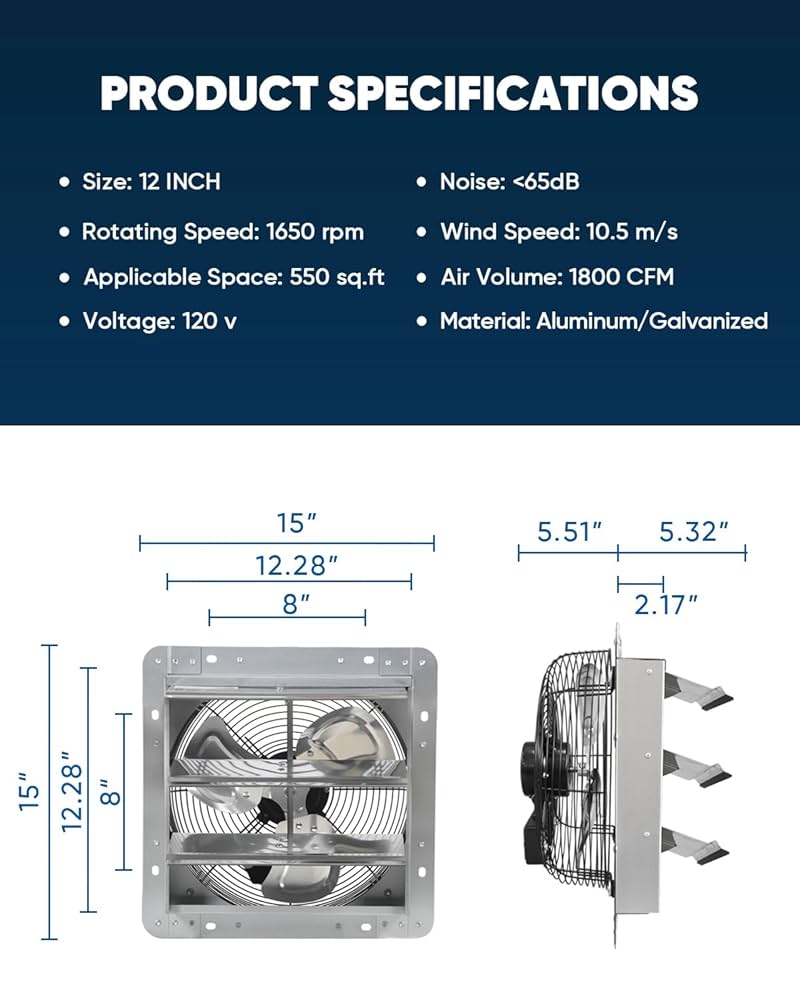 PRODUCT SPECIFICATIONS

• Size: 12 INCH

• Rotating Speed: 1650 rpm

• Applicable Space: 550 sq.ft

• Voltage: 120 v

• Noise: <65dB

• Wind Speed: 10.5 m/s

• Air Volume: 1800 CFM

• Material: Aluminum/Galvanized

15"
12.28"
8"
15"
12.28"
8"

5.51"
5.32"
2.17"