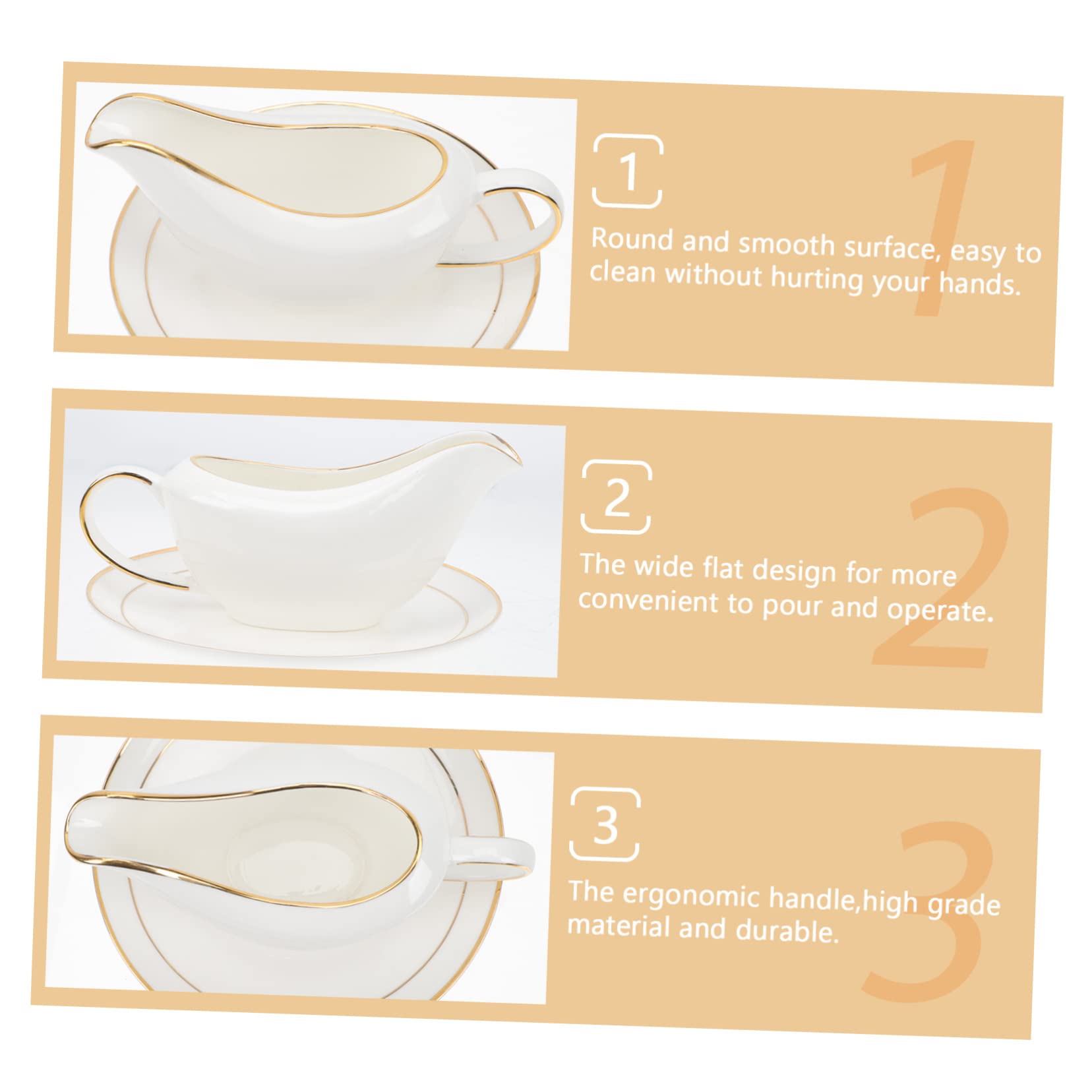 1

1

Round and smooth surface, easy to clean without hurting your hands.

2

2

The wide flat design for more convenient to pour and operate.

3

3

The ergonomic handle,high grade material and durable.