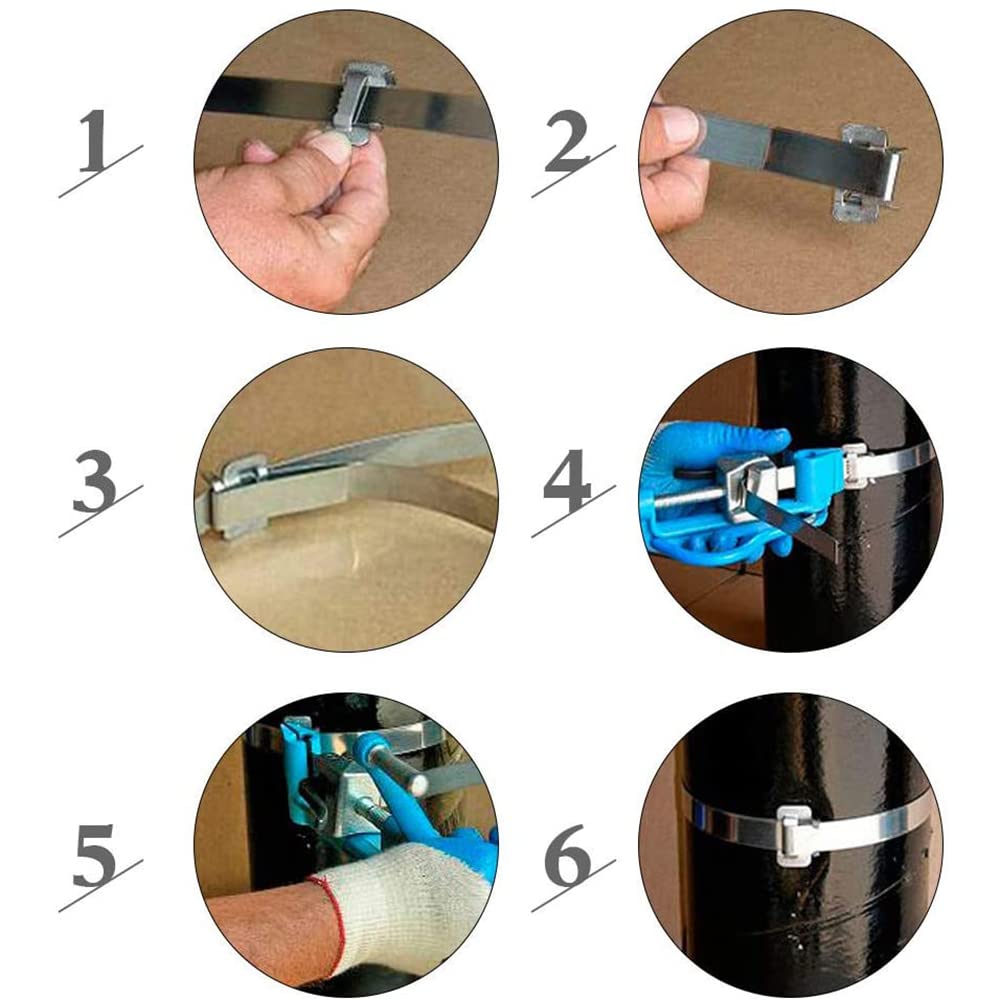 1

2

3

4

5

6