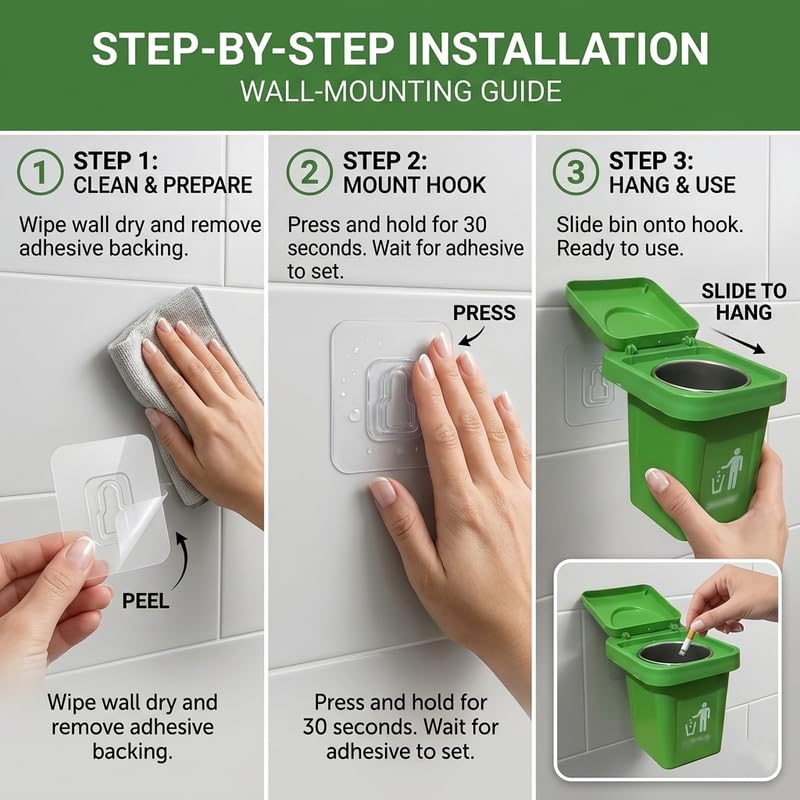 STEP-BY-STEP INSTALLATION
WALL-MOUNTING GUIDE

1 STEP 1:
CLEAN & PREPARE

Wipe wall dry and remove adhesive backing.

PEEL

Wipe wall dry and remove adhesive backing.

2 STEP 2:
MOUNT HOOK

Press and hold for 30 seconds. Wait for adhesive to set.

PRESS

Press and hold for 30 seconds. Wait for adhesive to set.

3 STEP 3:
HANG & USE

Slide bin onto hook. Ready to use.

SLIDE TO HANG