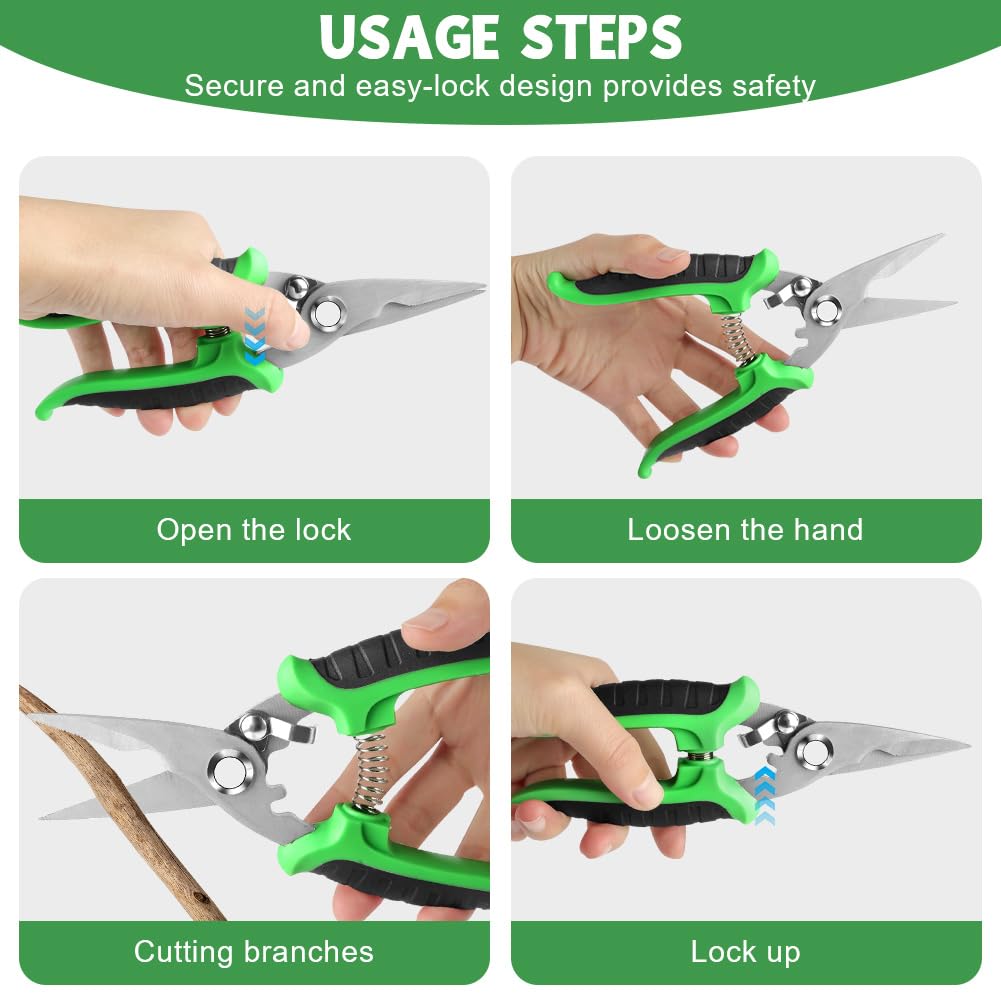 USAGE STEPS

Secure and easy-lock design provides safety

Open the lock

Loosen the hand

Cutting branches

Lock up