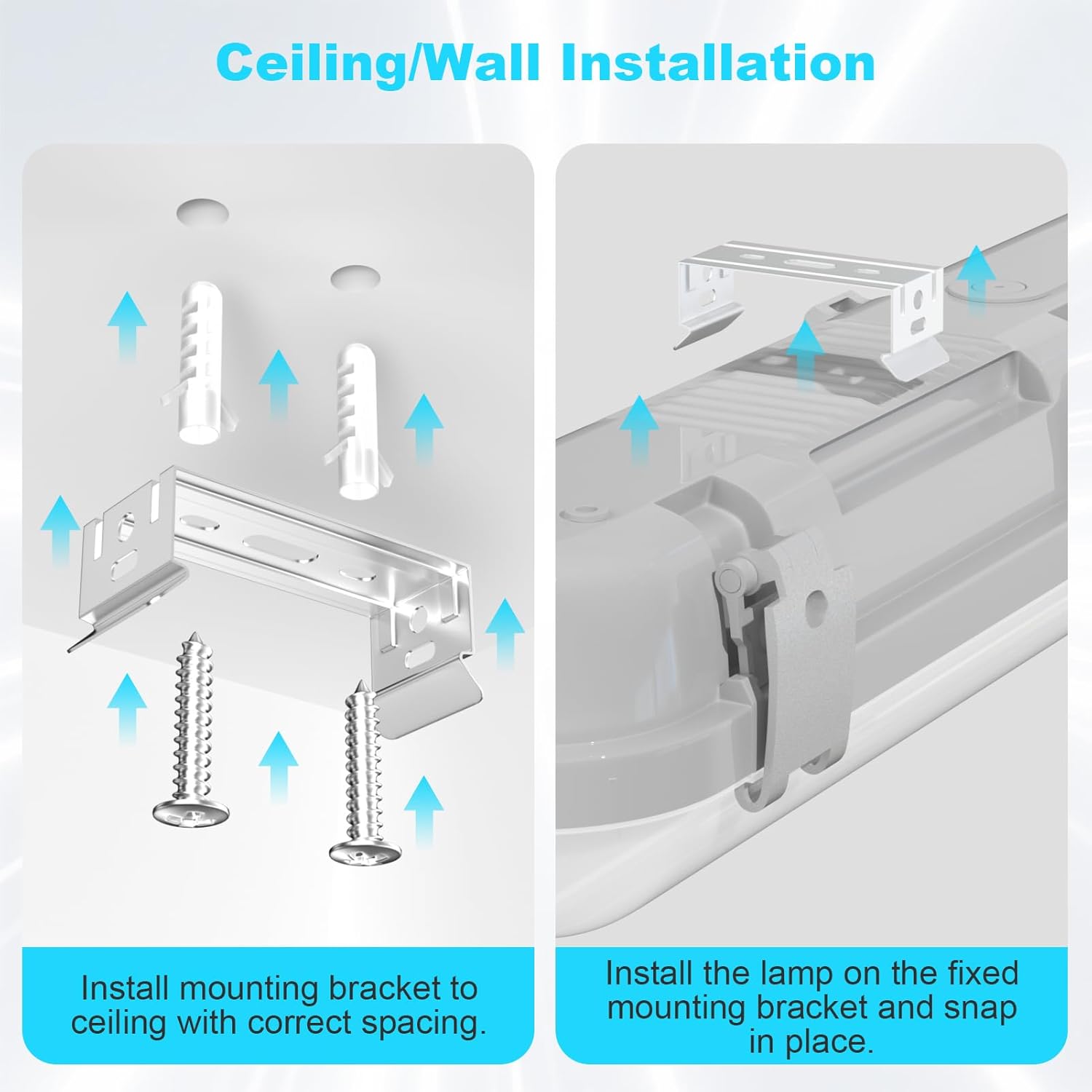 Ceiling/Wall Installation

Install mounting bracket to ceiling with correct spacing.

Install the lamp on the fixed mounting bracket and snap in place.