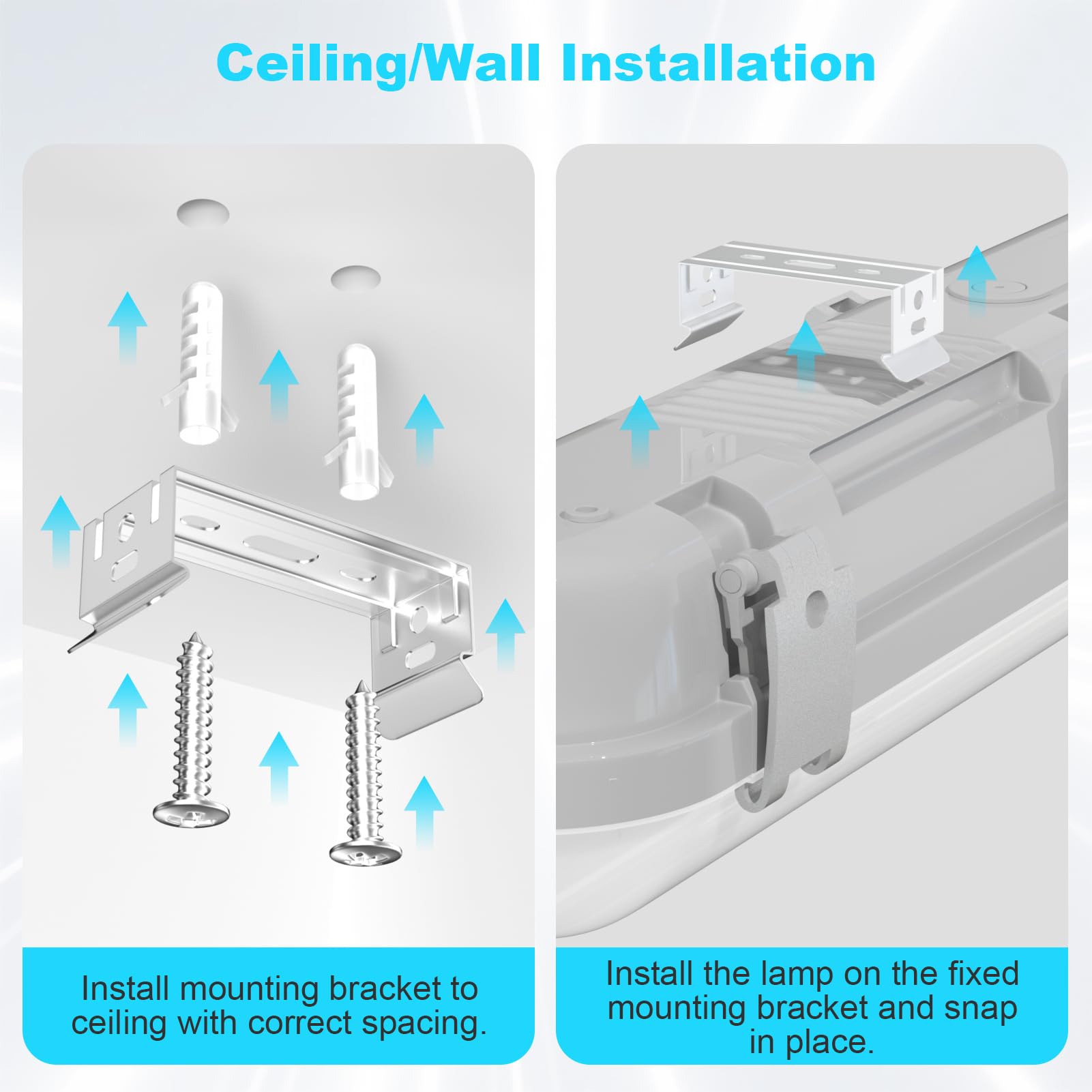 Ceiling/Wall Installation

Install mounting bracket to ceiling with correct spacing.

Install the lamp on the fixed mounting bracket and snap in place.