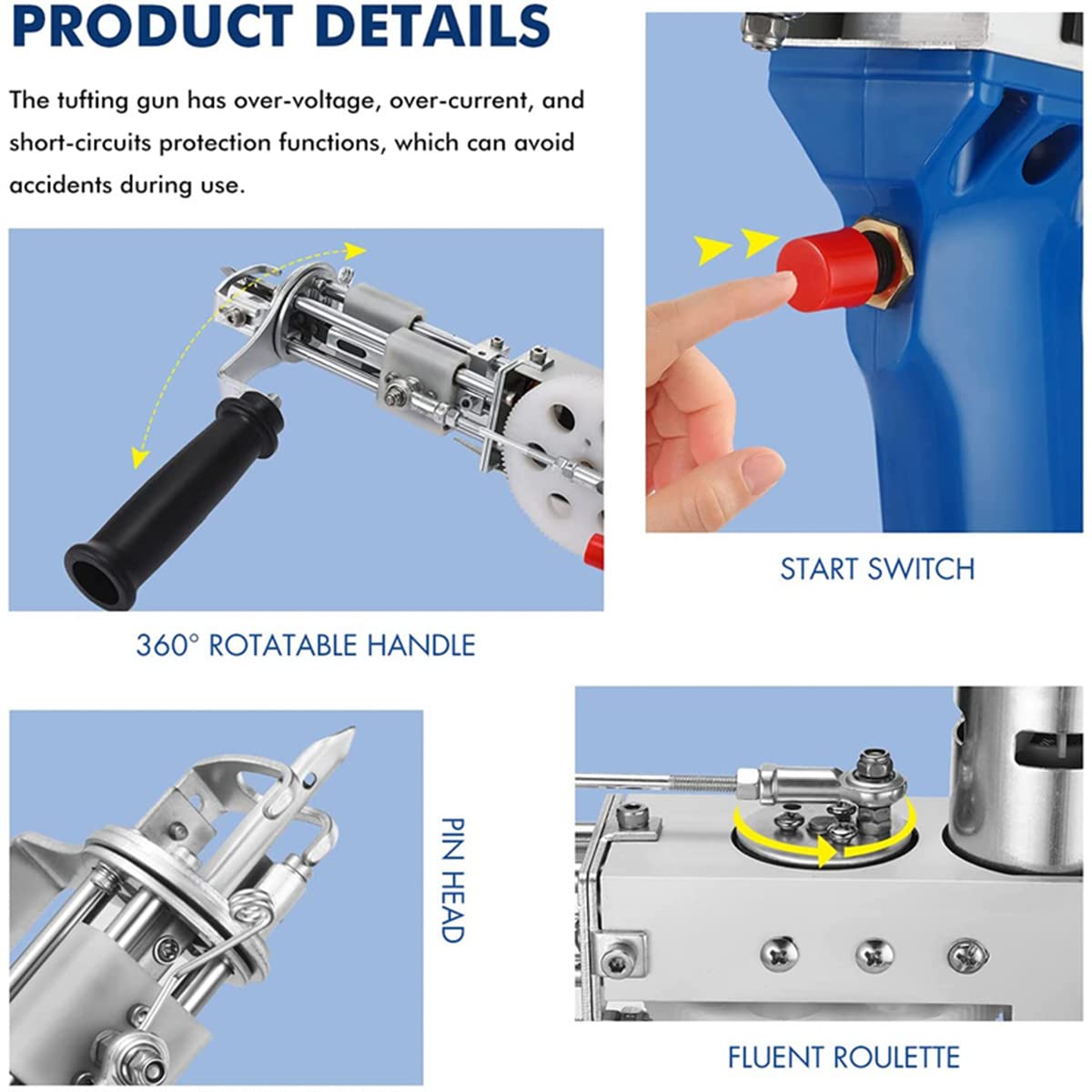 PRODUCT DETAILS

The tufting gun has over-voltage, over-current, and short-circuits protection functions, which can avoid accidents during use.

START SWITCH

360° ROTATABLE HANDLE

PIN HEAD

FLUENT ROULETTE