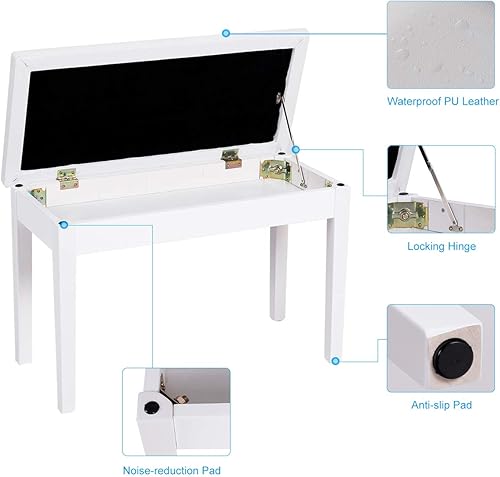 Waterproof PU Leather

Locking Hinge

Anti-slip Pad

Noise-reduction Pad