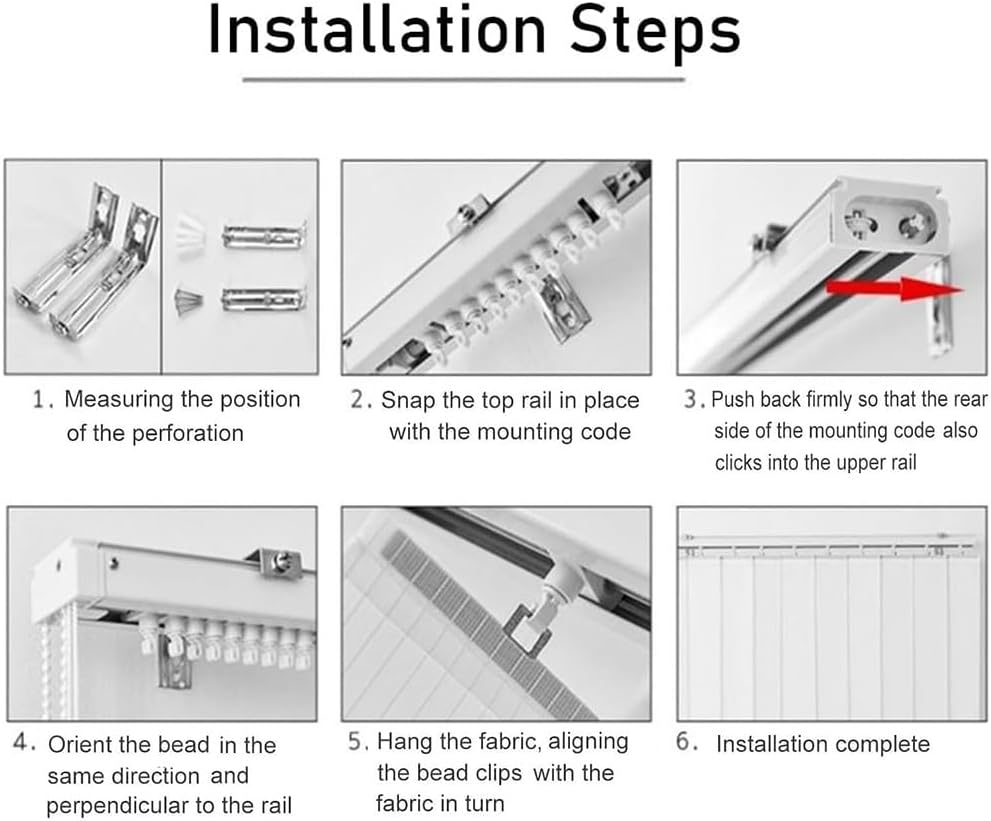 Installation Steps

1. Measuring the position of the perforation

2. Snap the top rail in place with the mounting code

3. Push back firmly so that the rear side of the mounting code also clicks into the upper rail

4. Orient the bead in the same direction and perpendicular to the rail

5. Hang the fabric, aligning the bead clips with the fabric in turn

6. Installation complete