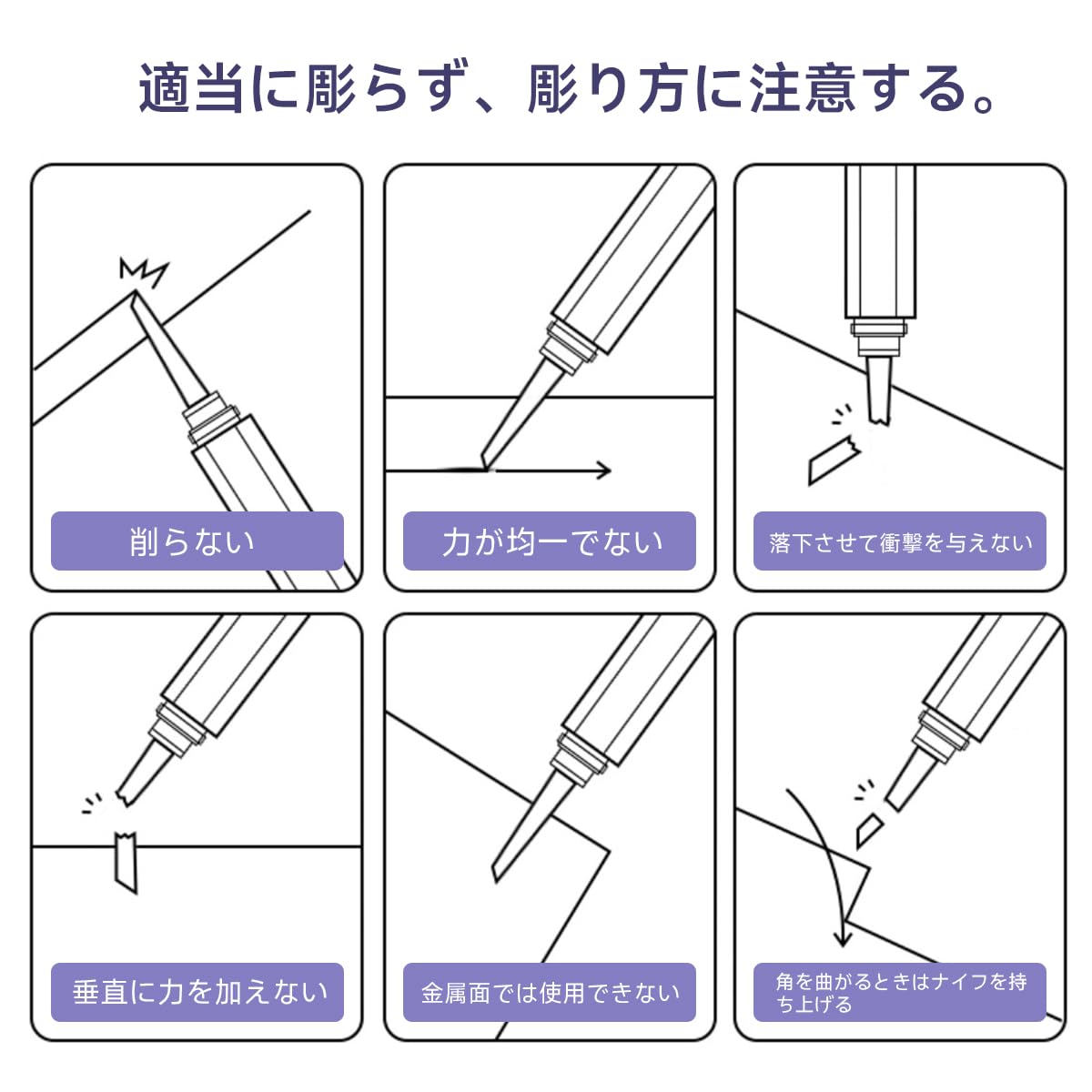 適当に彫らず、彫り方に注意する。

削らない

力が均一でない

落下させて衝撃を与えない

垂直に力を加えない

金属面では使用できない

角を曲がるときはナイフを持ち上げる