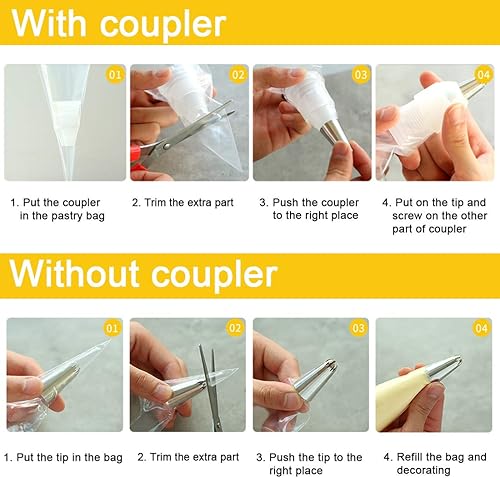 With coupler

01

02

03

04

1. Put the coupler in the pastry bag

2. Trim the extra part

3. Push the coupler to the right place

4. Put on the tip and screw on the other part of coupler

Without coupler

01

02

03

04

1. Put the tip in the bag

2. Trim the extra part

3. Push the tip to the right place

4. Refill the bag and decorating