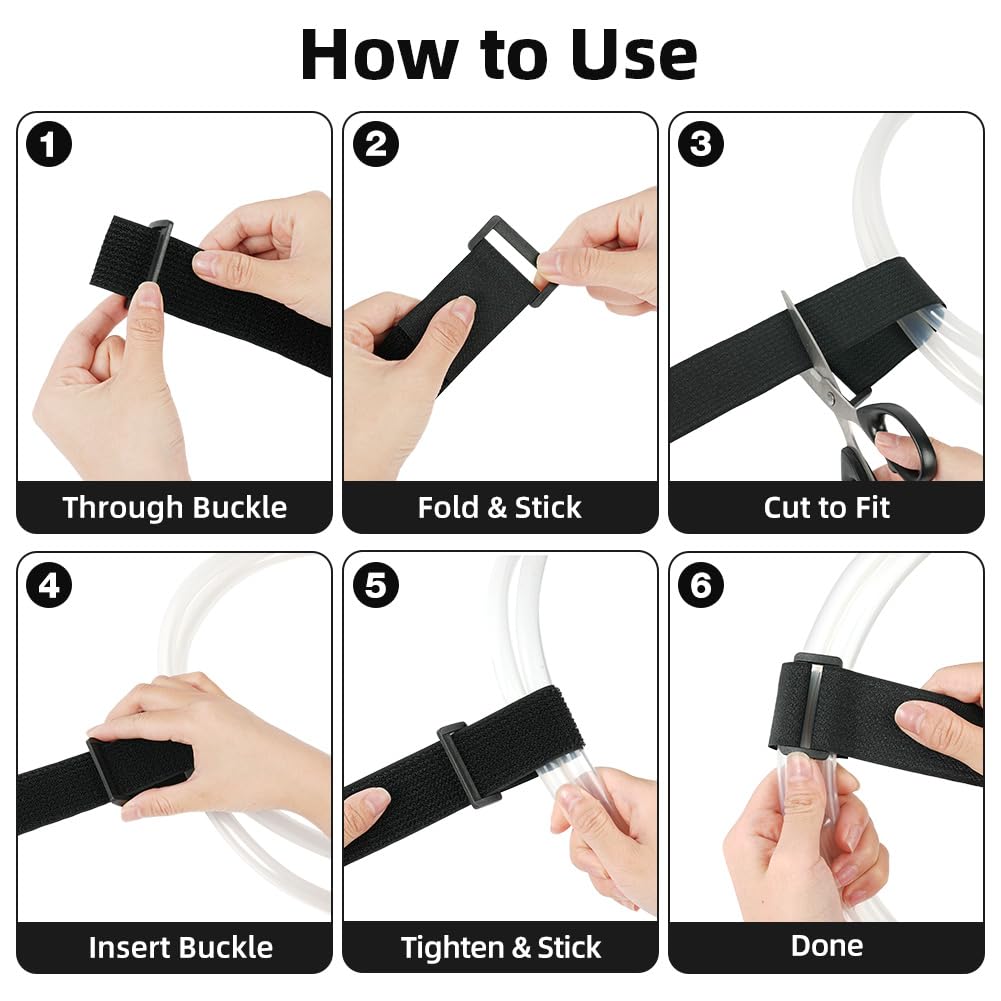 How to Use

1
Through Buckle

2
Fold & Stick

3
Cut to Fit

4
Insert Buckle

5
Tighten & Stick

6
Done