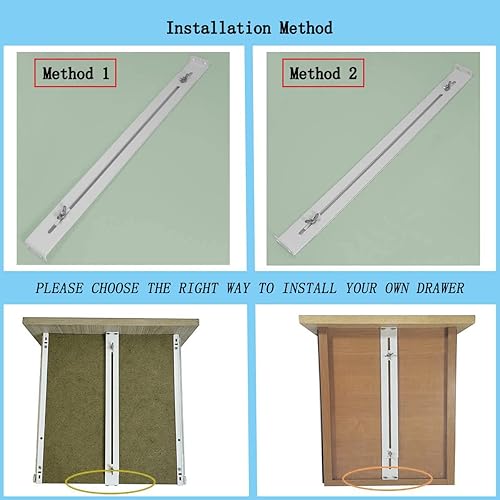 Installation Method

Method 1

Method 2

PLEASE CHOOSE THE RIGHT WAY TO INSTALL YOUR OWN DRAWER