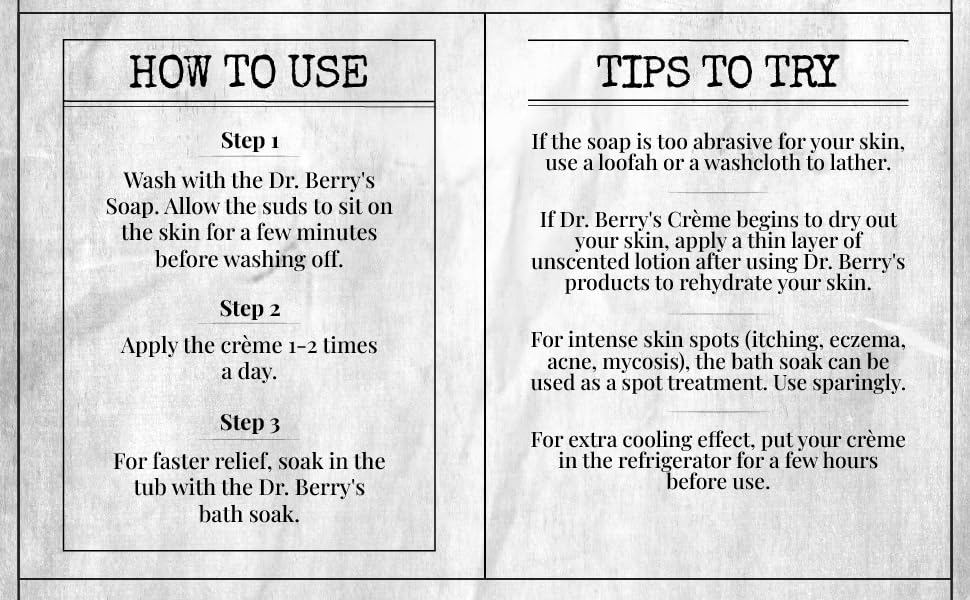 HOW TO USE

Step 1

Wash with the Dr. Berry's Soap. Allow the suds to sit on the skin for a few minutes before washing off.

Step 2

Apply the crème 1-2 times a day.

Step 3

For faster relief, soak in the tub with the Dr. Berry's bath soak.

TIPS TO TRY

If the soap is too abrasive for your skin, use a loofah or a washcloth to lather.

If Dr. Berry's Crème begins to dry out your skin, apply a thin layer of unscented lotion after using Dr. Berry's products to rehydrate your skin.

For intense skin spots (itching, eczema, acne, mycosis), the bath soak can be used as a spot treatment. Use sparingly.

For extra cooling effect, put your crème in the refrigerator for a few hours before use.