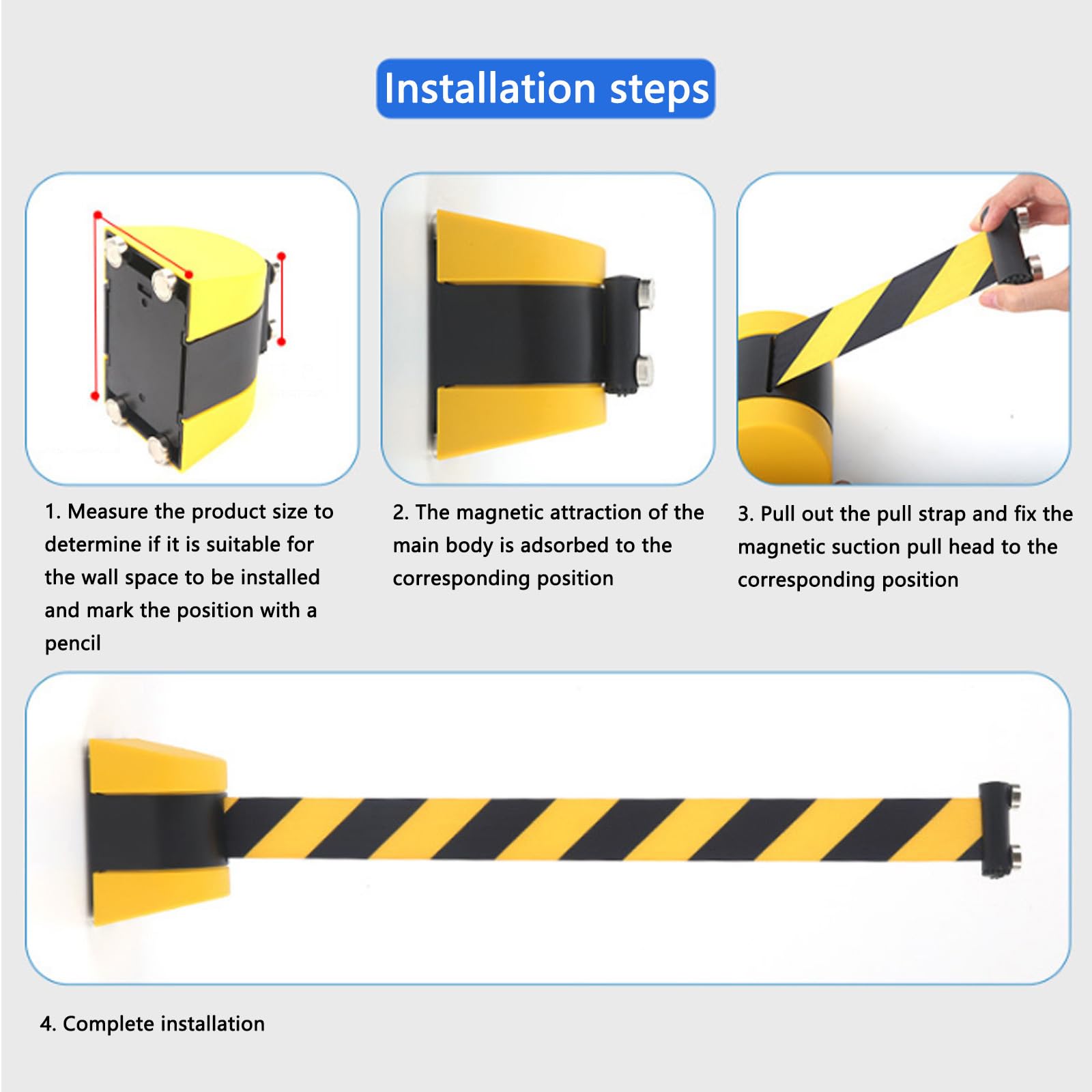 Installation steps

1. Measure the product size to determine if it is suitable for the wall space to be installed and mark the position with a pencil

2. The magnetic attraction of the main body is adsorbed to the corresponding position

3. Pull out the pull strap and fix the magnetic suction pull head to the corresponding position

4. Complete installation