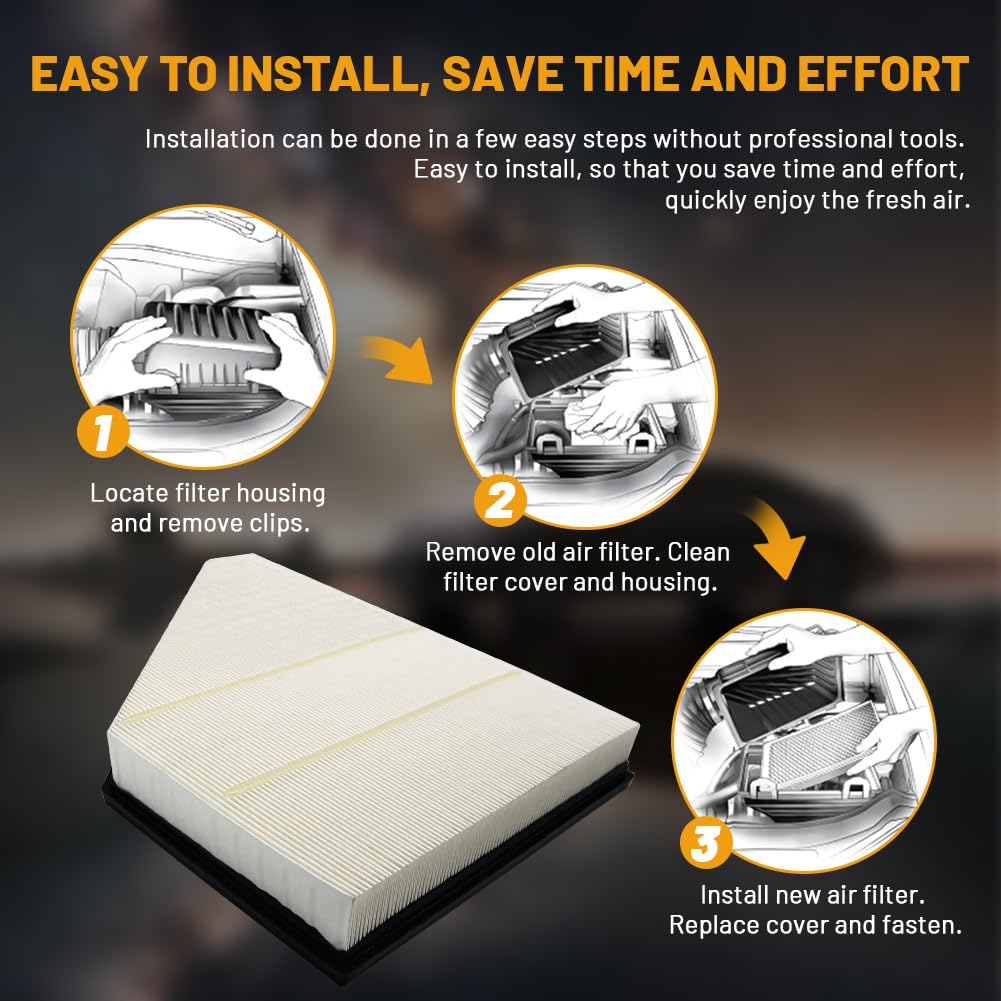 EASY TO INSTALL, SAVE TIME AND EFFORT

Installation can be done in a few easy steps without professional tools. Easy to install, so that you save time and effort, quickly enjoy the fresh air.

1

Locate filter housing and remove clips.

2

Remove old air filter. Clean filter cover and housing.

3

Install new air filter. Replace cover and fasten.