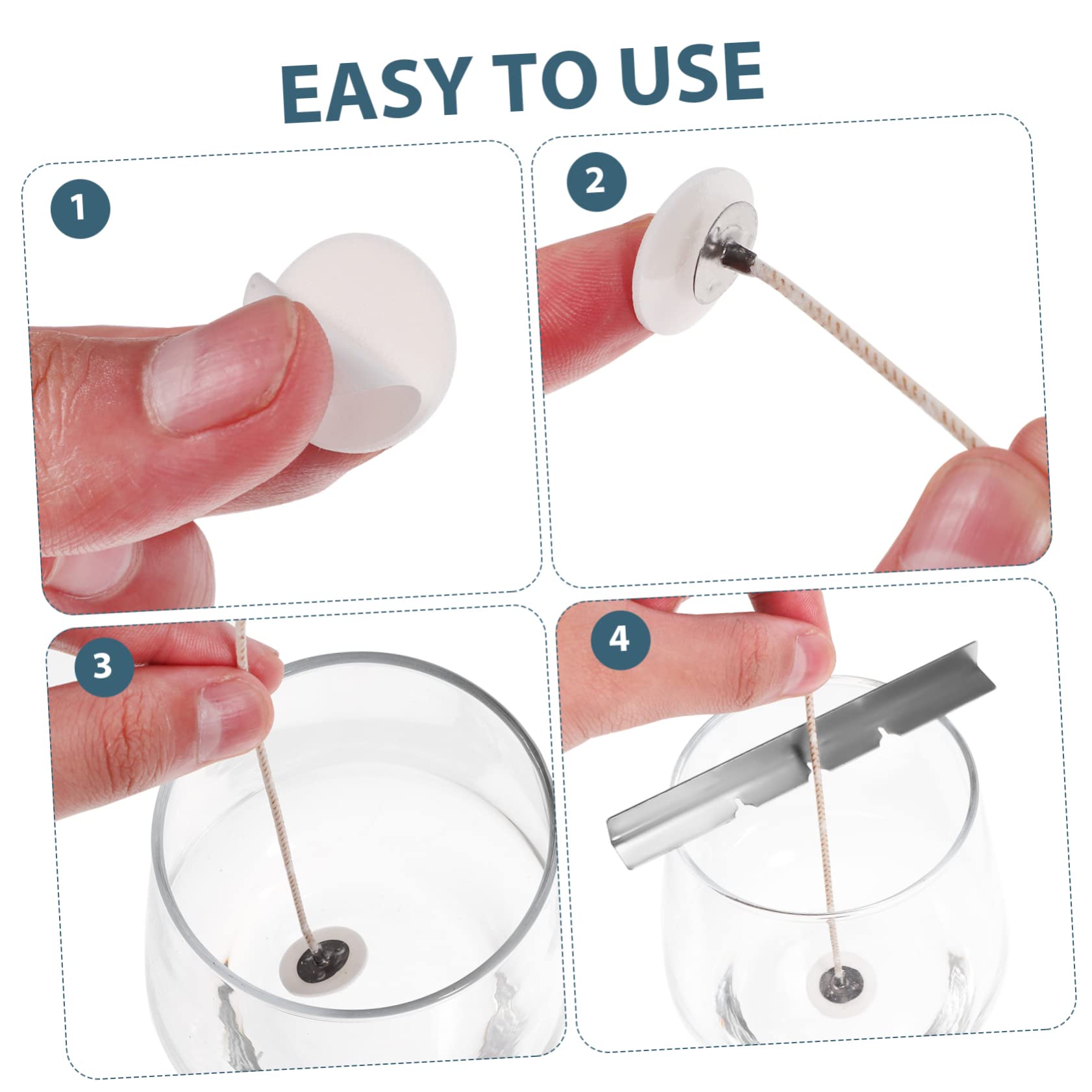 EASY TO USE

1

2

3

4