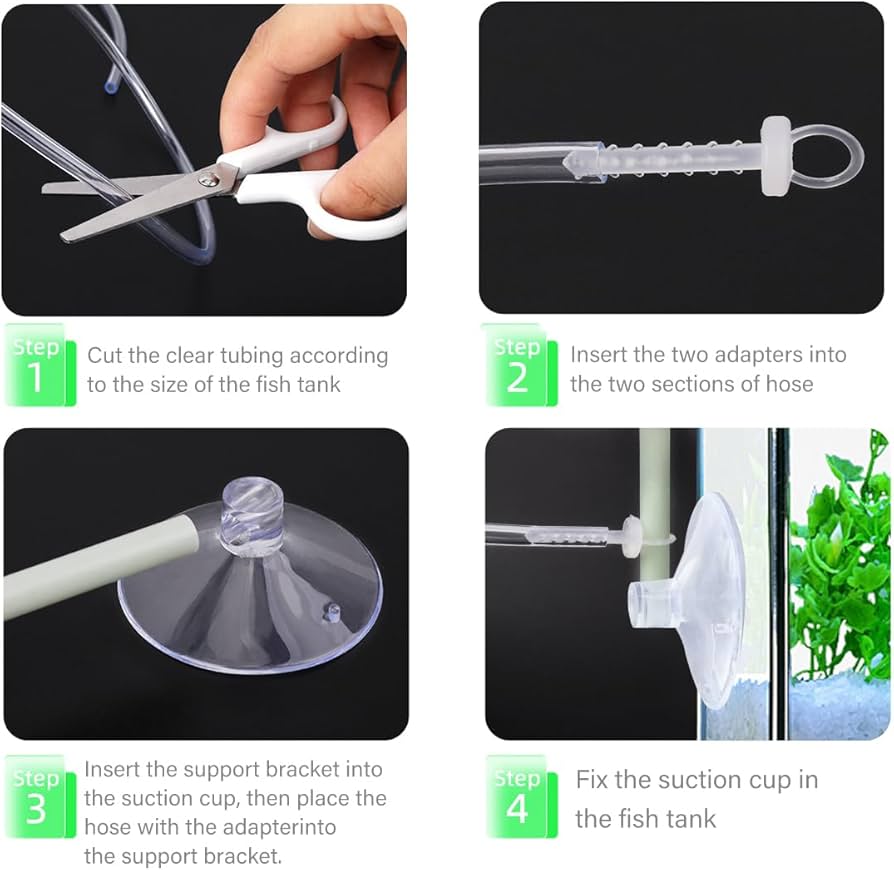 Step 1 Cut the clear tubing according to the size of the fish tank

Step 2 Insert the two adapters into the two sections of hose

Step 3 Insert the support bracket into the suction cup, then place the hose with the adapterinto the support bracket.

Step 4 Fix the suction cup in the fish tank