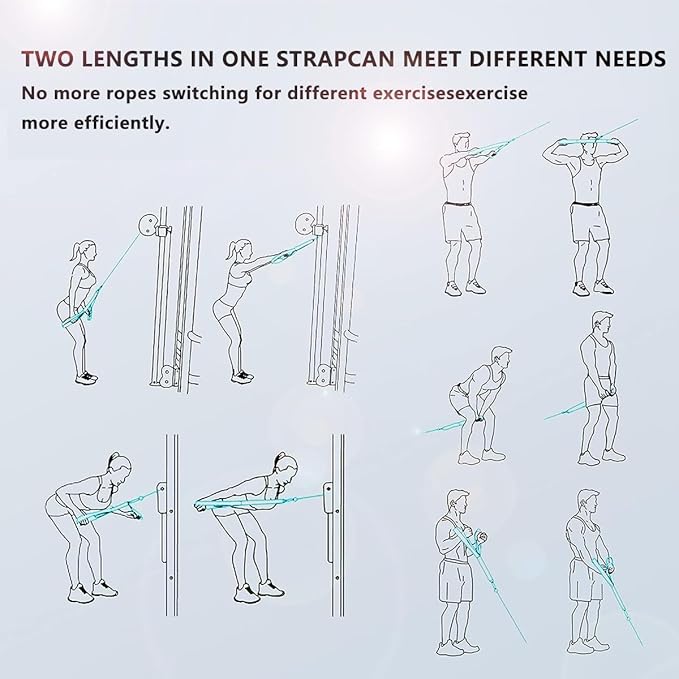 TWO LENGTHS IN ONE STRAPCAN MEET DIFFERENT NEEDS

No more ropes switching for different exercisesexercise more efficiently.