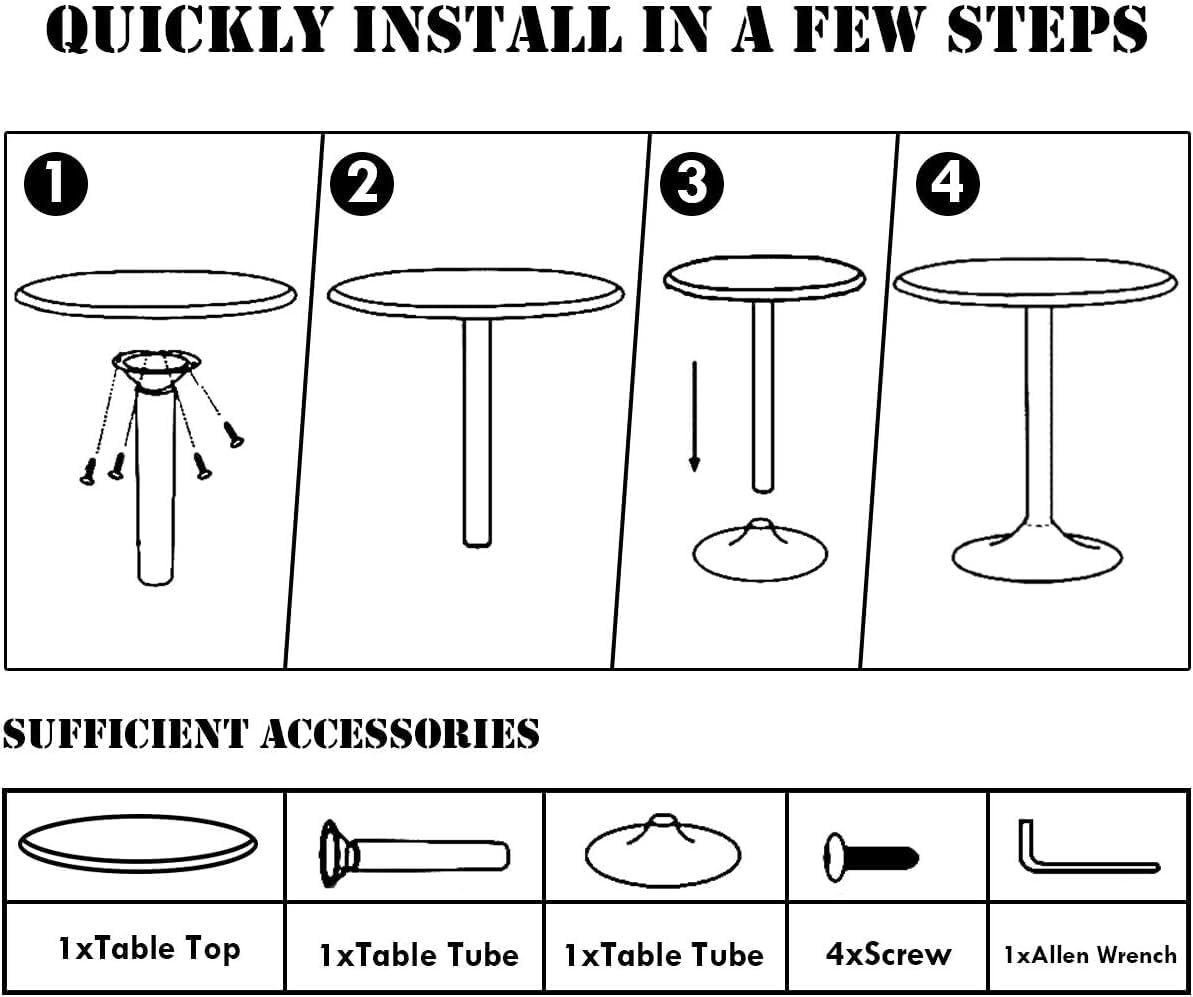 QUICKLY INSTALL IN A FEW STEPS

1
2
3
4

SUFFICIENT ACCESSORIES

| 1xTable Top | 1xTable Tube | 1xTable Tube | 4xScrew | 1xAllen Wrench |