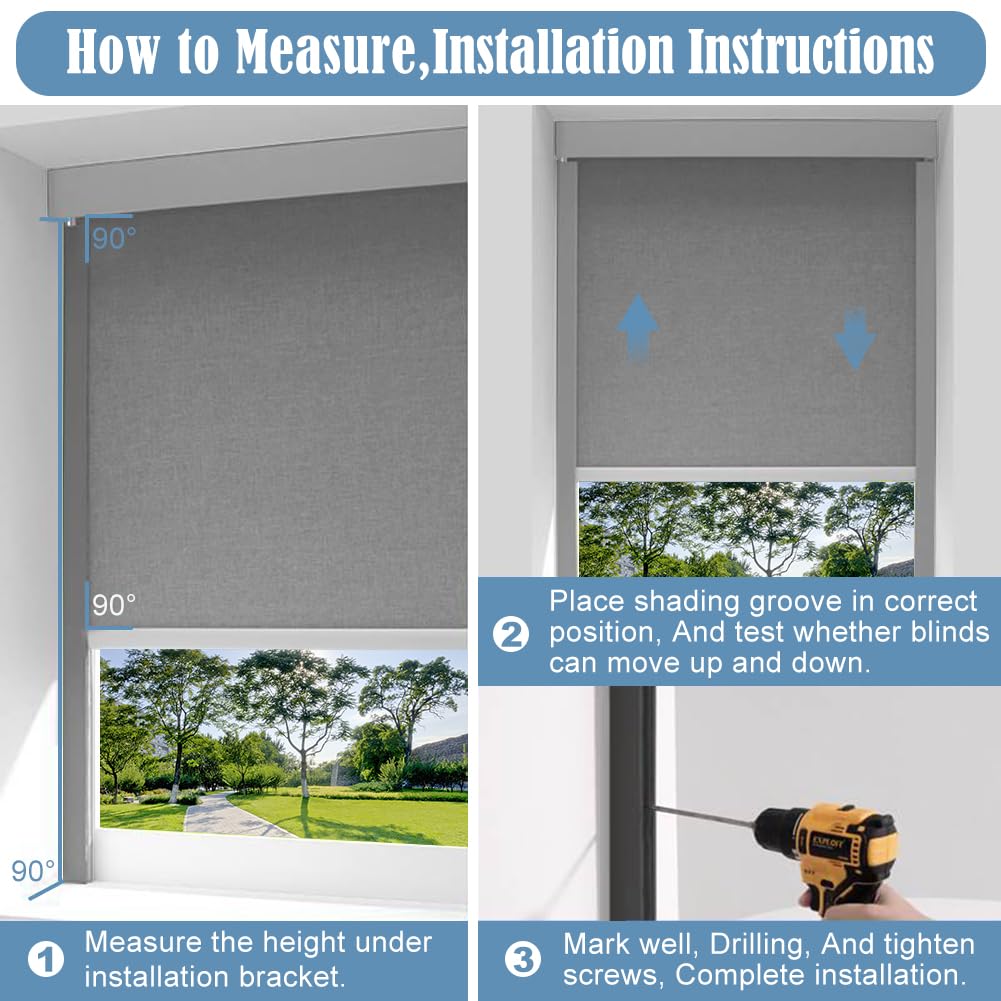 How to Measure,Installation Instructions

90°

90°

90°

1 Measure the height under installation bracket.

2 Place shading groove in correct position, And test whether blinds can move up and down.

EXPLOIT

3 Mark well, Drilling, And tighten screws, Complete installation.