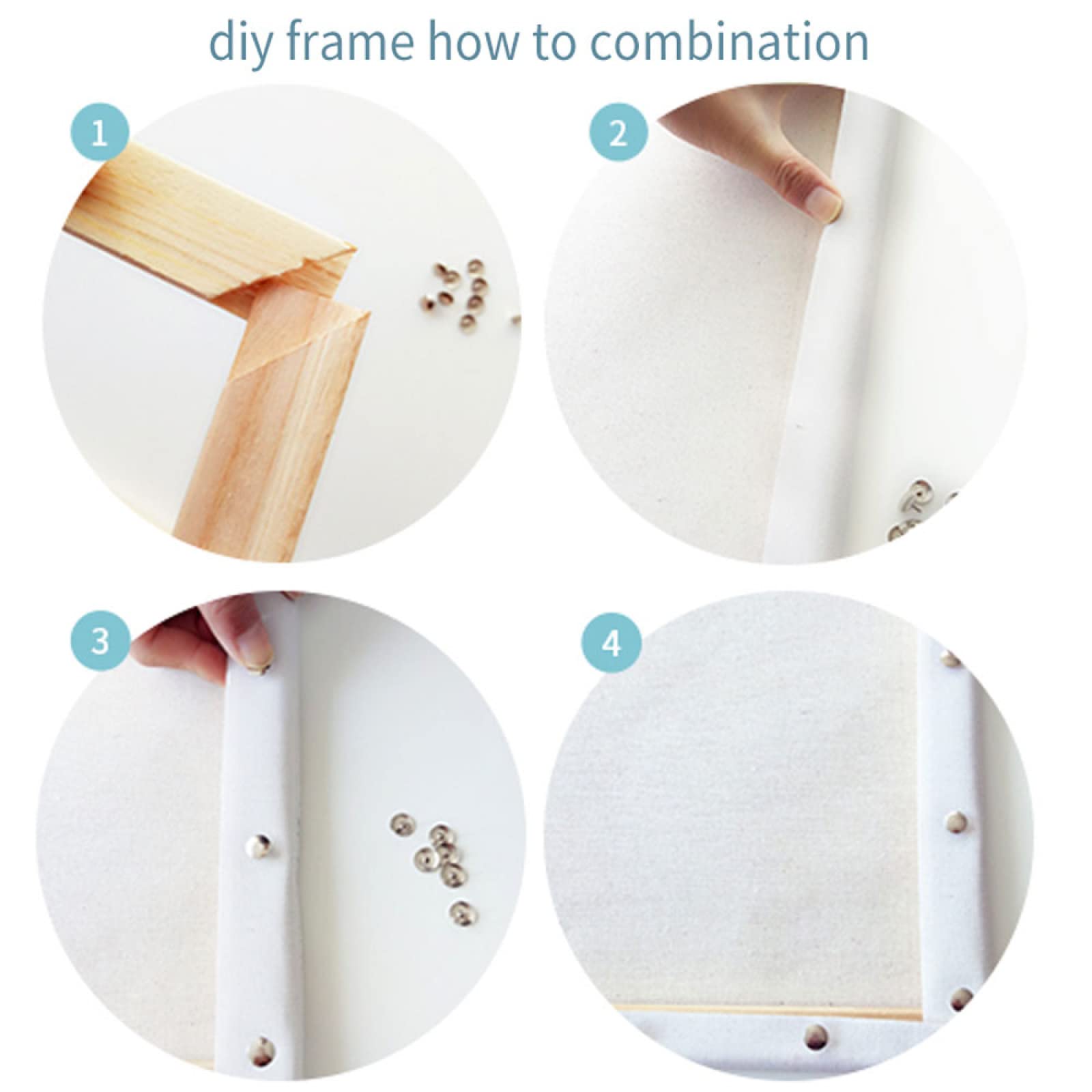 diy frame how to combination

1

2

3

4