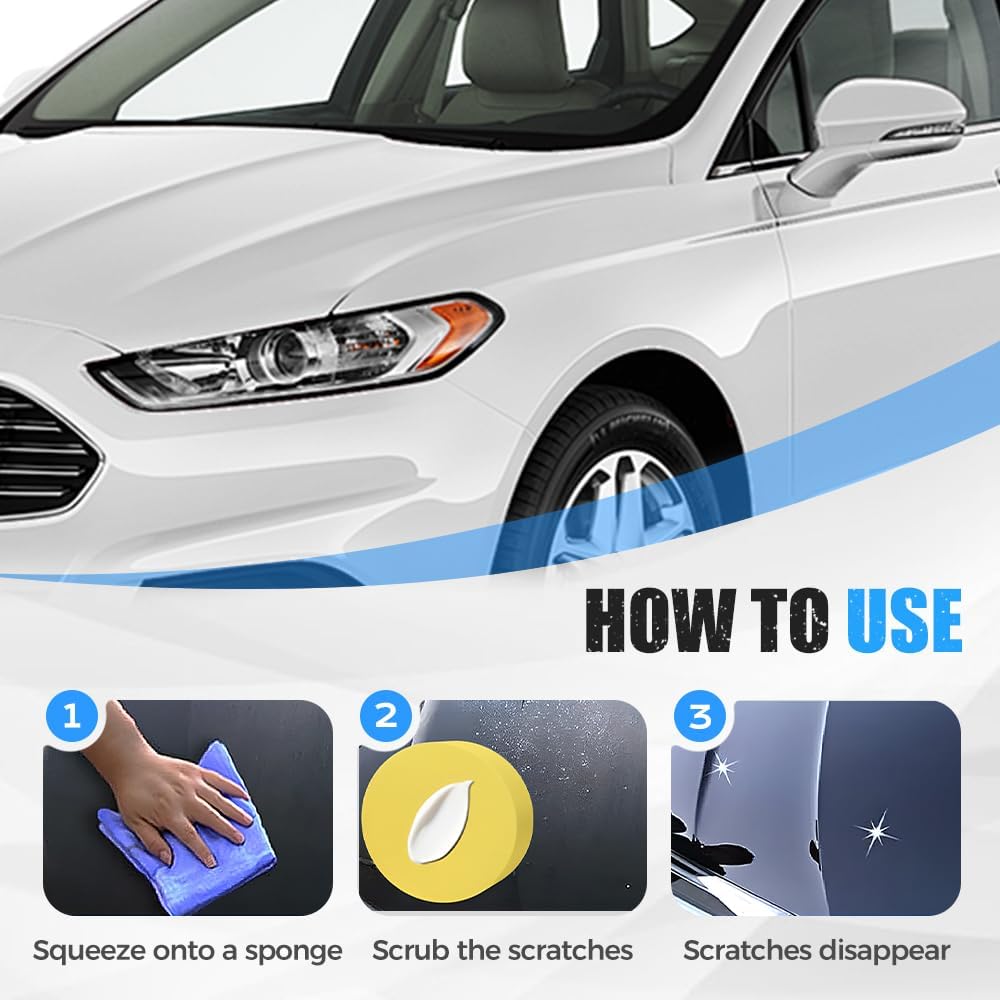 HOW TO USE

1

Squeeze onto a sponge

2

Scrub the scratches

3

Scratches disappear