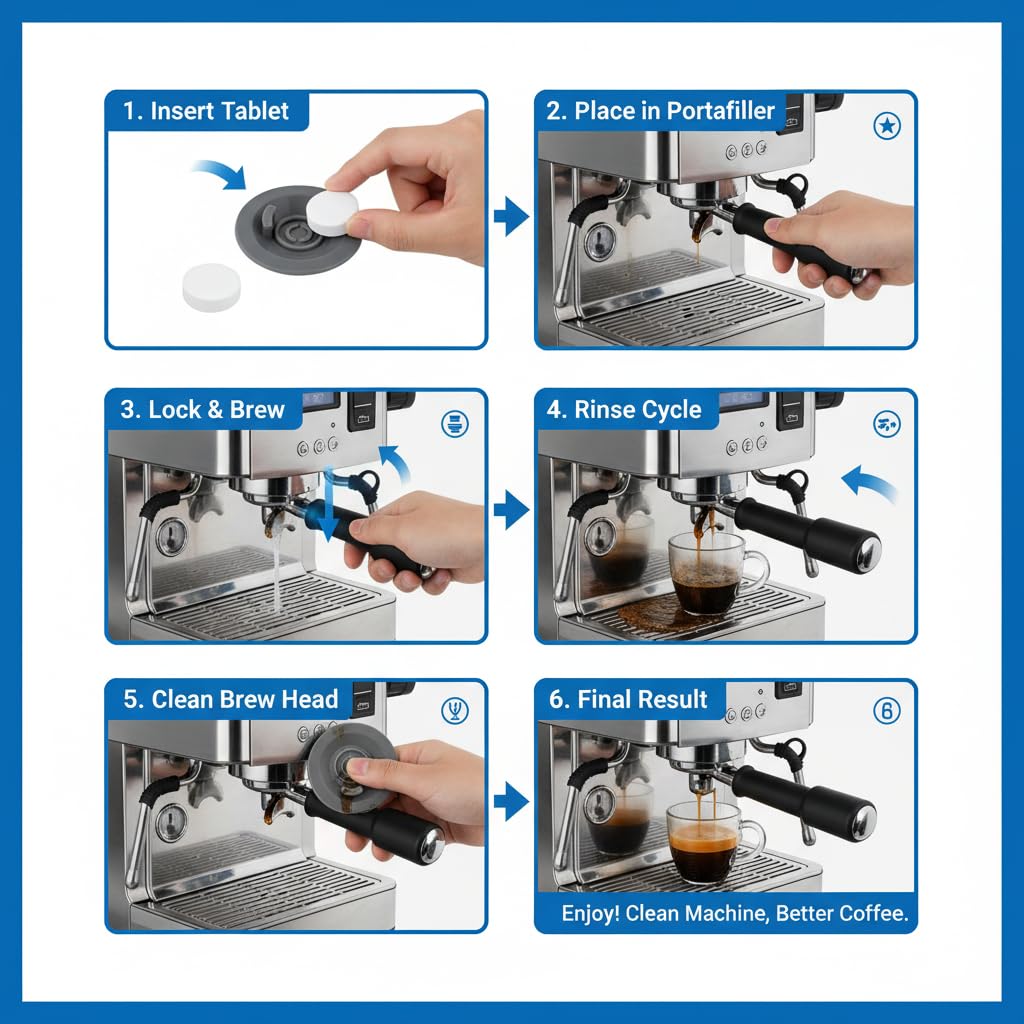 1. Insert Tablet

2. Place in Portafiller

3. Lock & Brew

4. Rinse Cycle

5. Clean Brew Head

6. Final Result

6

Enjoy! Clean Machine, Better Coffee.