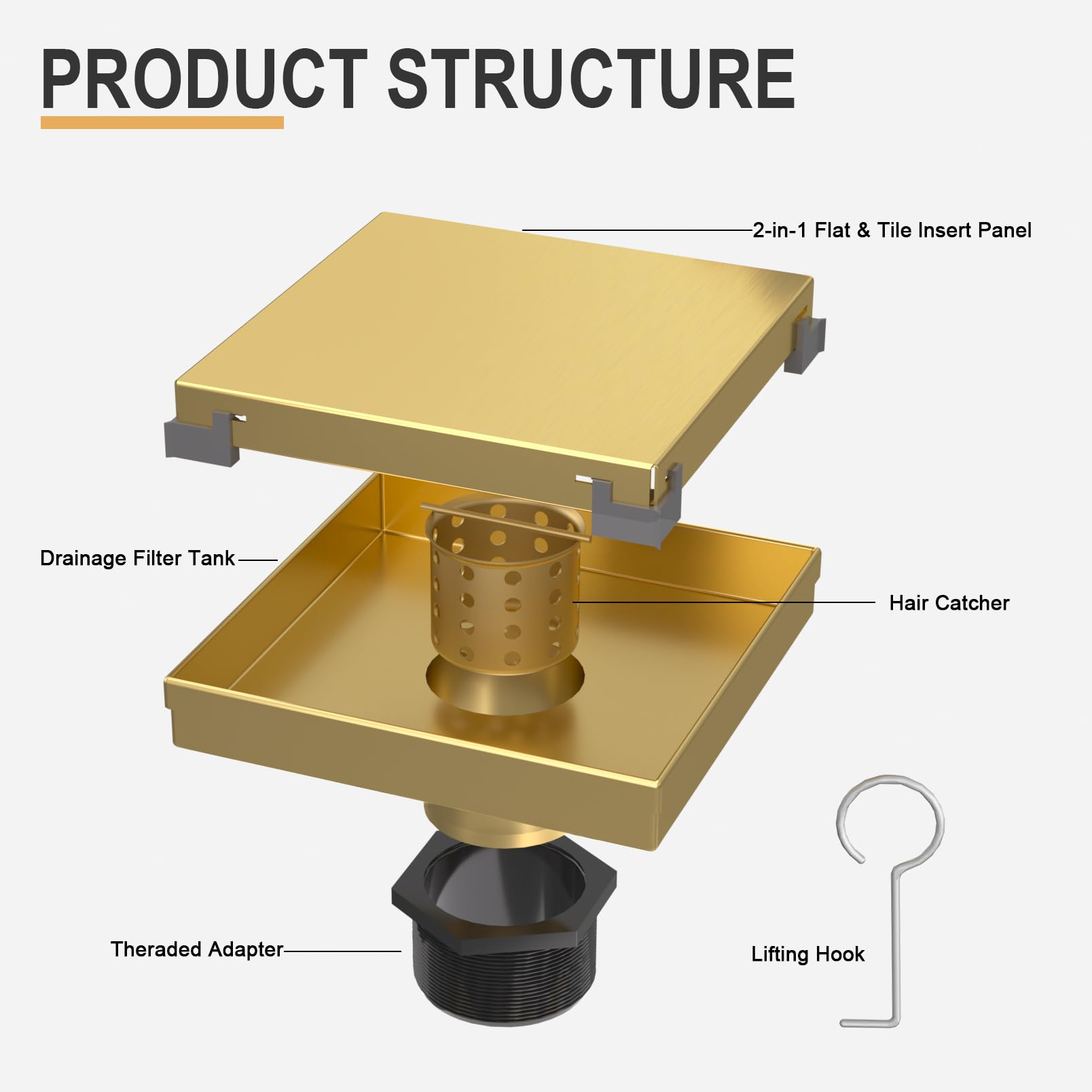 PRODUCT STRUCTURE

2-in-1 Flat & Tile Insert Panel

Drainage Filter Tank

Hair Catcher

Theraded Adapter

Lifting Hook