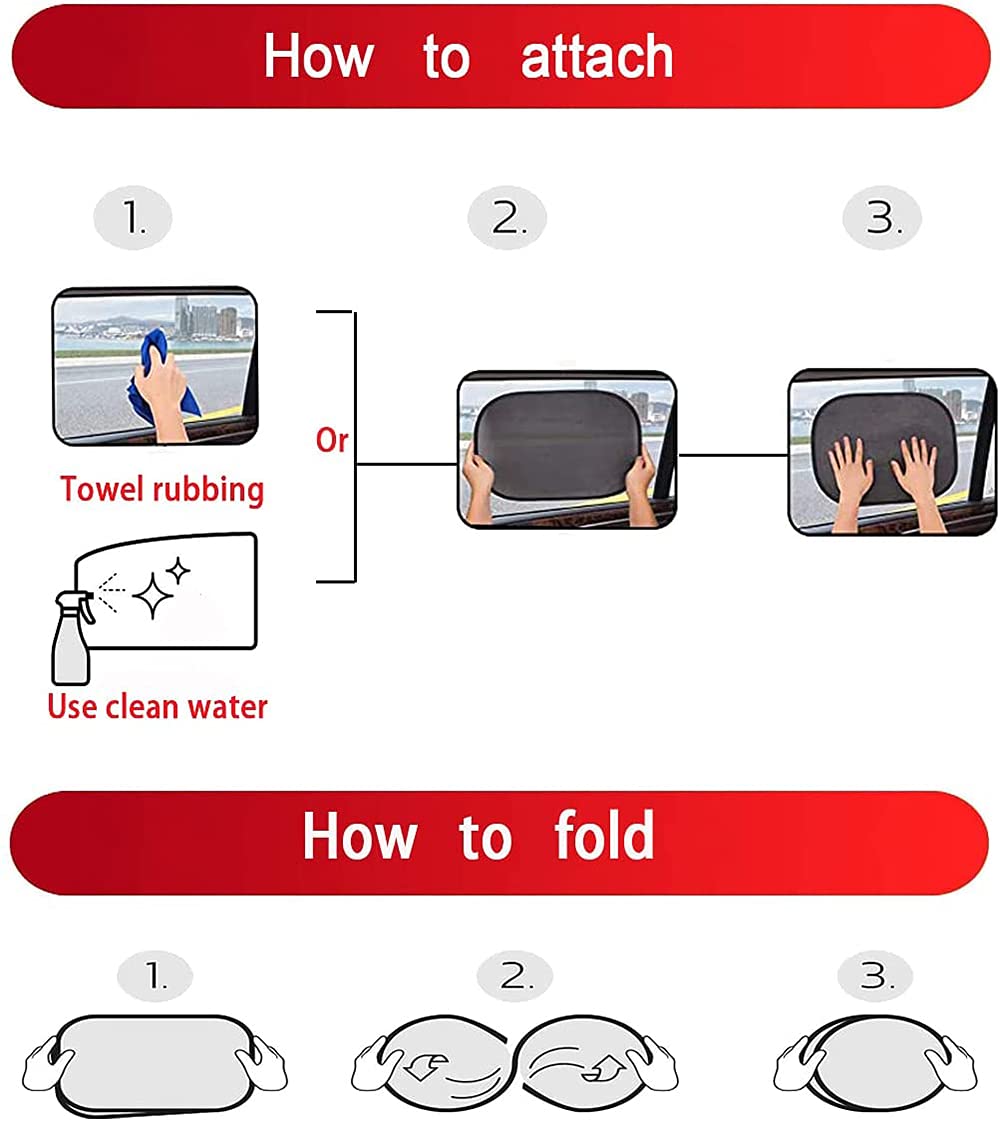 How to attach

1.

2.

3.

Towel rubbing

Or

Use clean water

How to fold

1.

2.

3.