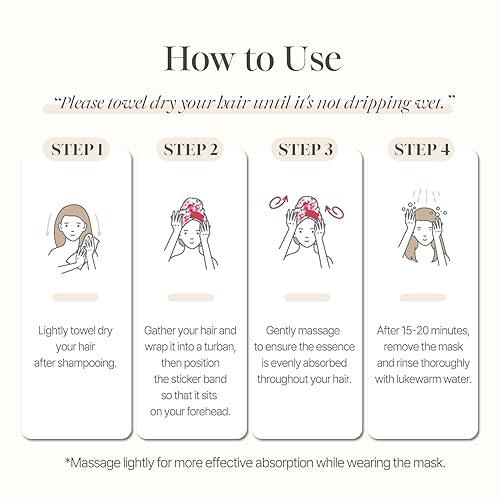 How to Use

"Please towel dry your hair until it's not dripping wet."

STEP 1

Lightly towel dry your hair after shampooing.

STEP 2

Gather your hair and wrap it into a turban, then position the sticker band so that it sits on your forehead.

STEP 3

Gently massage to ensure the essence is evenly absorbed throughout your hair.

STEP 4

After 15-20 minutes, remove the mask and rinse thoroughly with lukewarm water.

*Massage lightly for more effective absorption while wearing the mask.