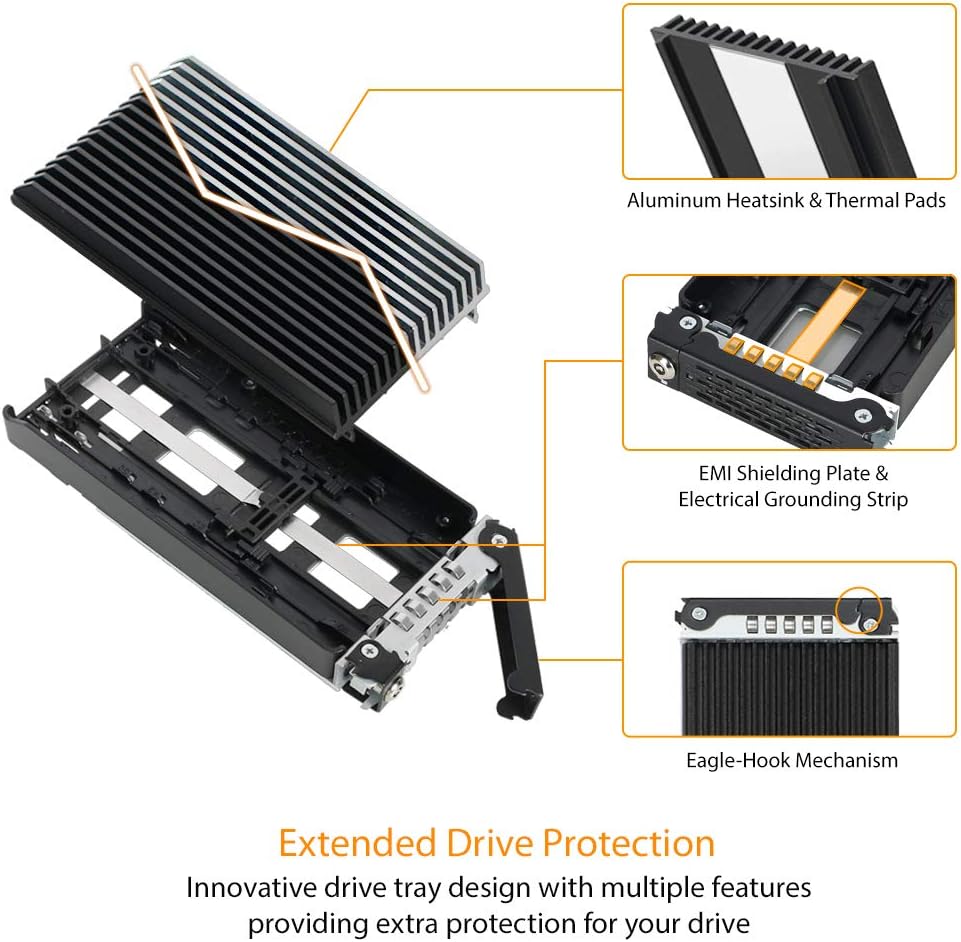 Aluminum Heatsink & Thermal Pads

EMI Shielding Plate & Electrical Grounding Strip

Eagle-Hook Mechanism

Extended Drive Protection

Innovative drive tray design with multiple features providing extra protection for your drive