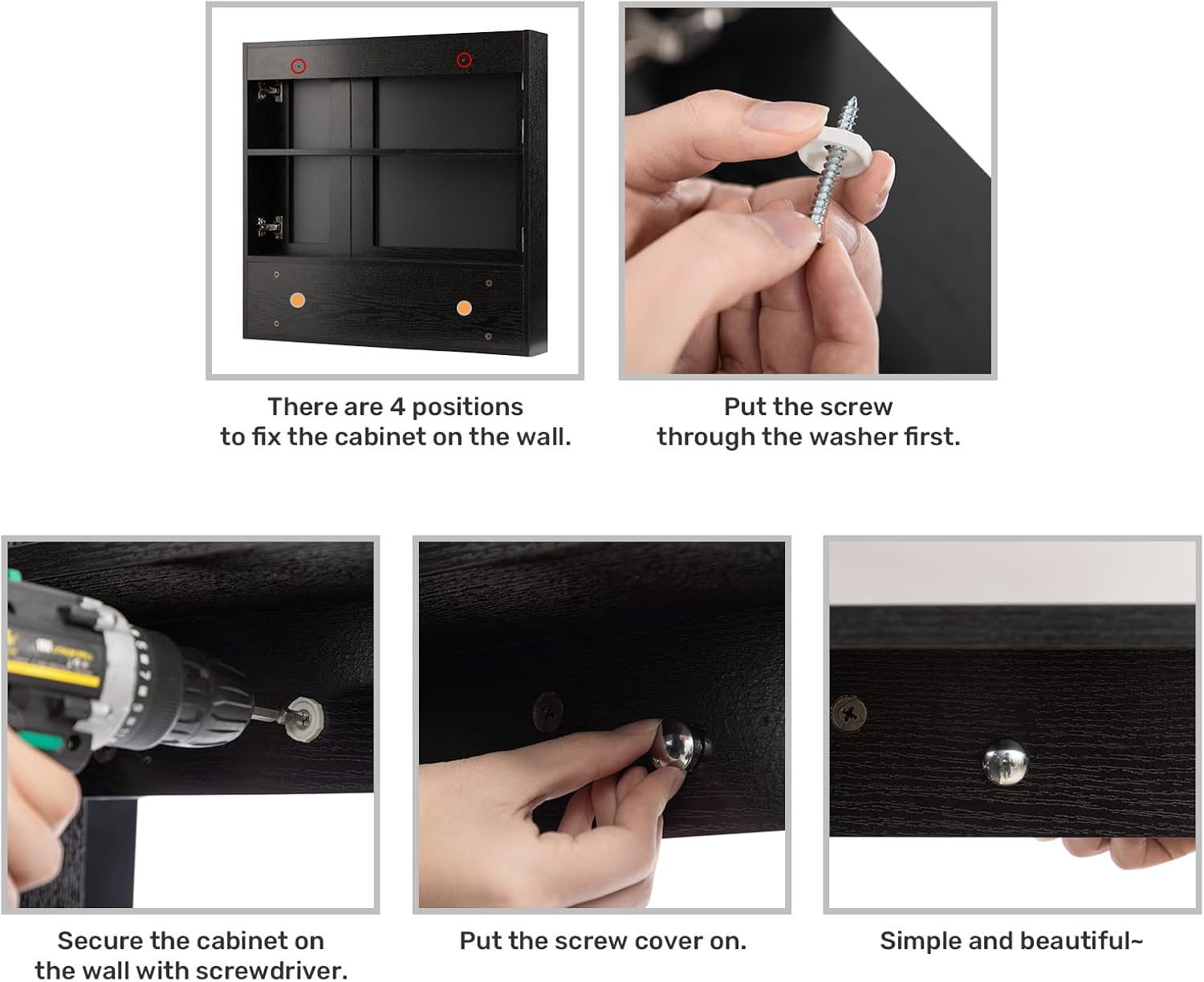 There are 4 positions to fix the cabinet on the wall.

Put the screw through the washer first.

Secure the cabinet on the wall with screwdriver.

Put the screw cover on.

Simple and beautiful~