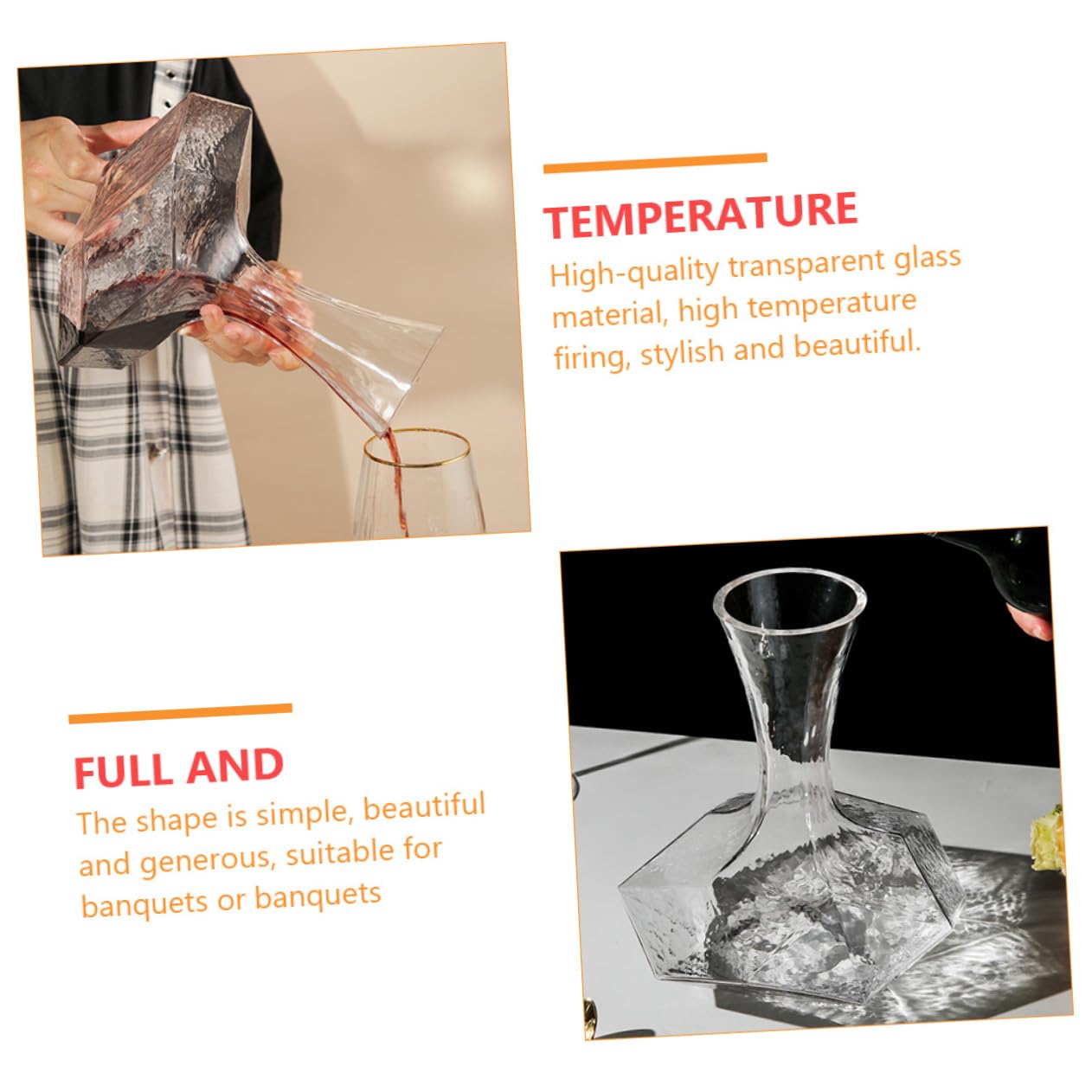 TEMPERATURE
High-quality transparent glass material, high temperature firing, stylish and beautiful.

FULL AND
The shape is simple, beautiful and generous, suitable for banquets or banquets