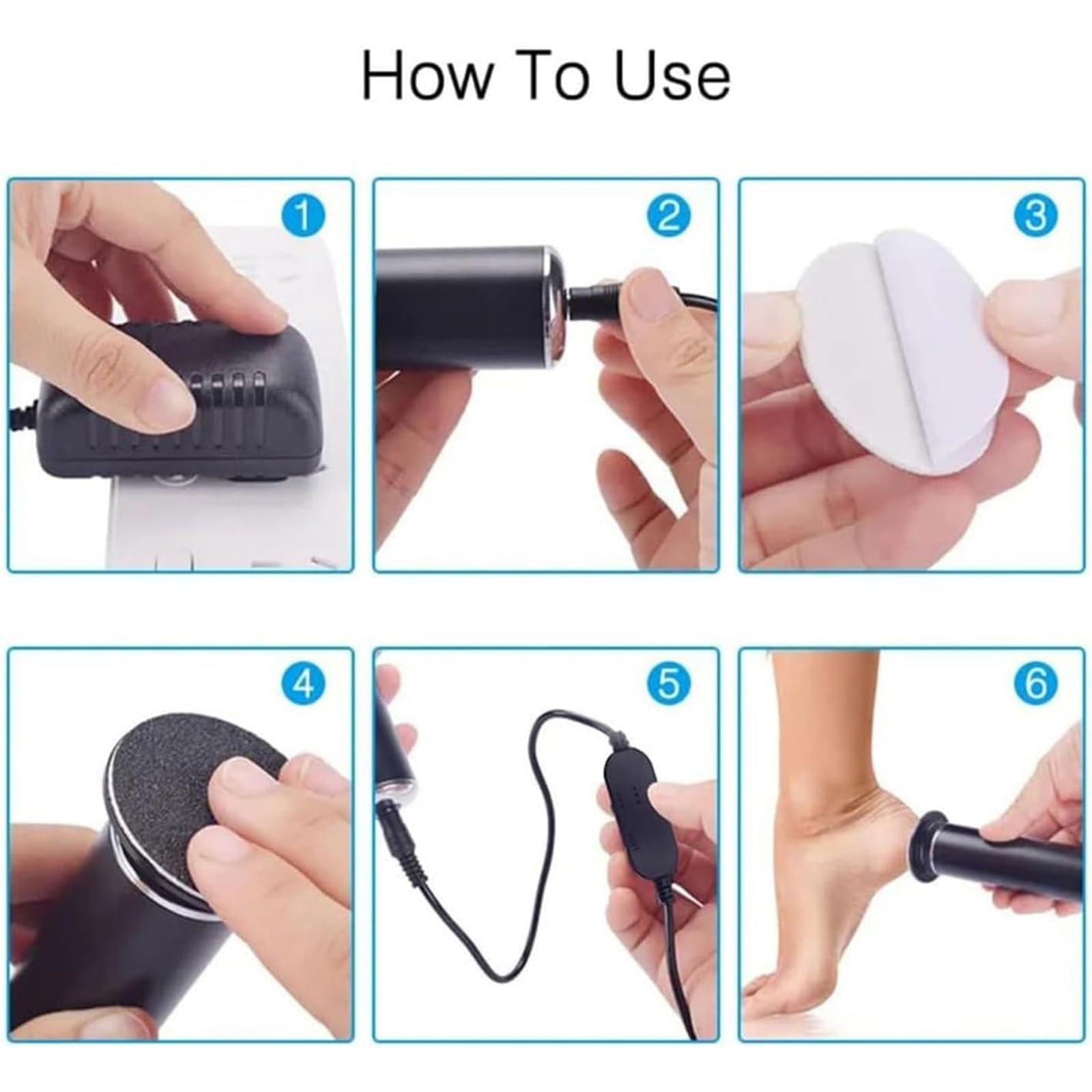 How To Use

1

2

3

4

5

6