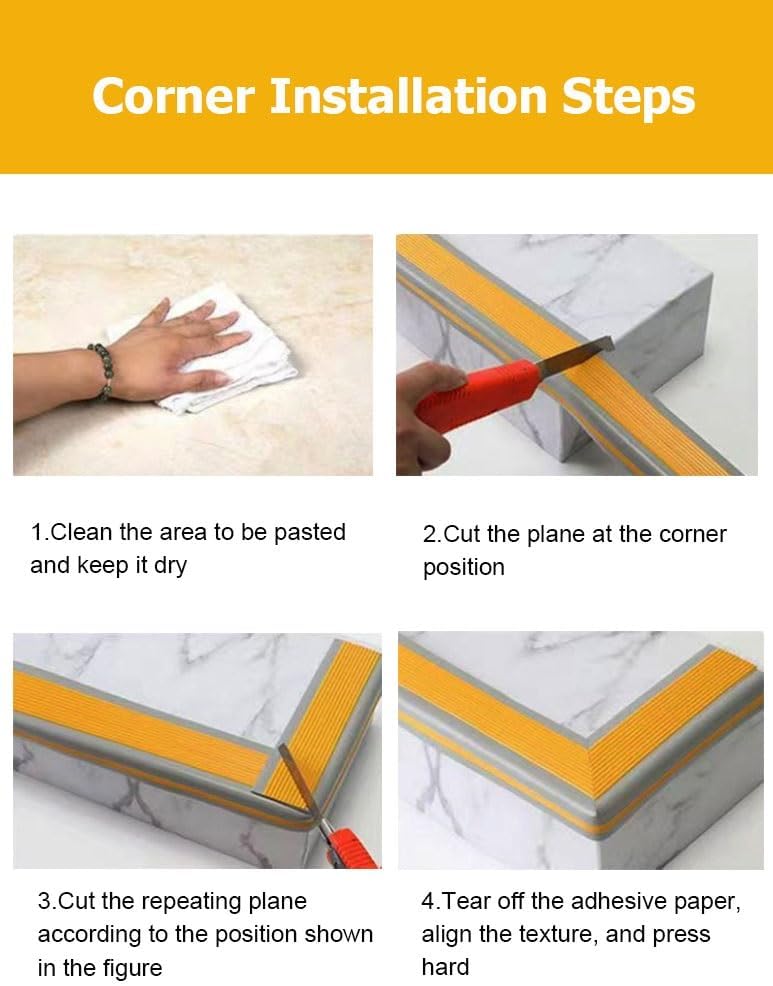 Corner Installation Steps

1.Clean the area to be pasted and keep it dry

2.Cut the plane at the corner position

3.Cut the repeating plane according to the position shown in the figure

4.Tear off the adhesive paper, align the texture, and press hard