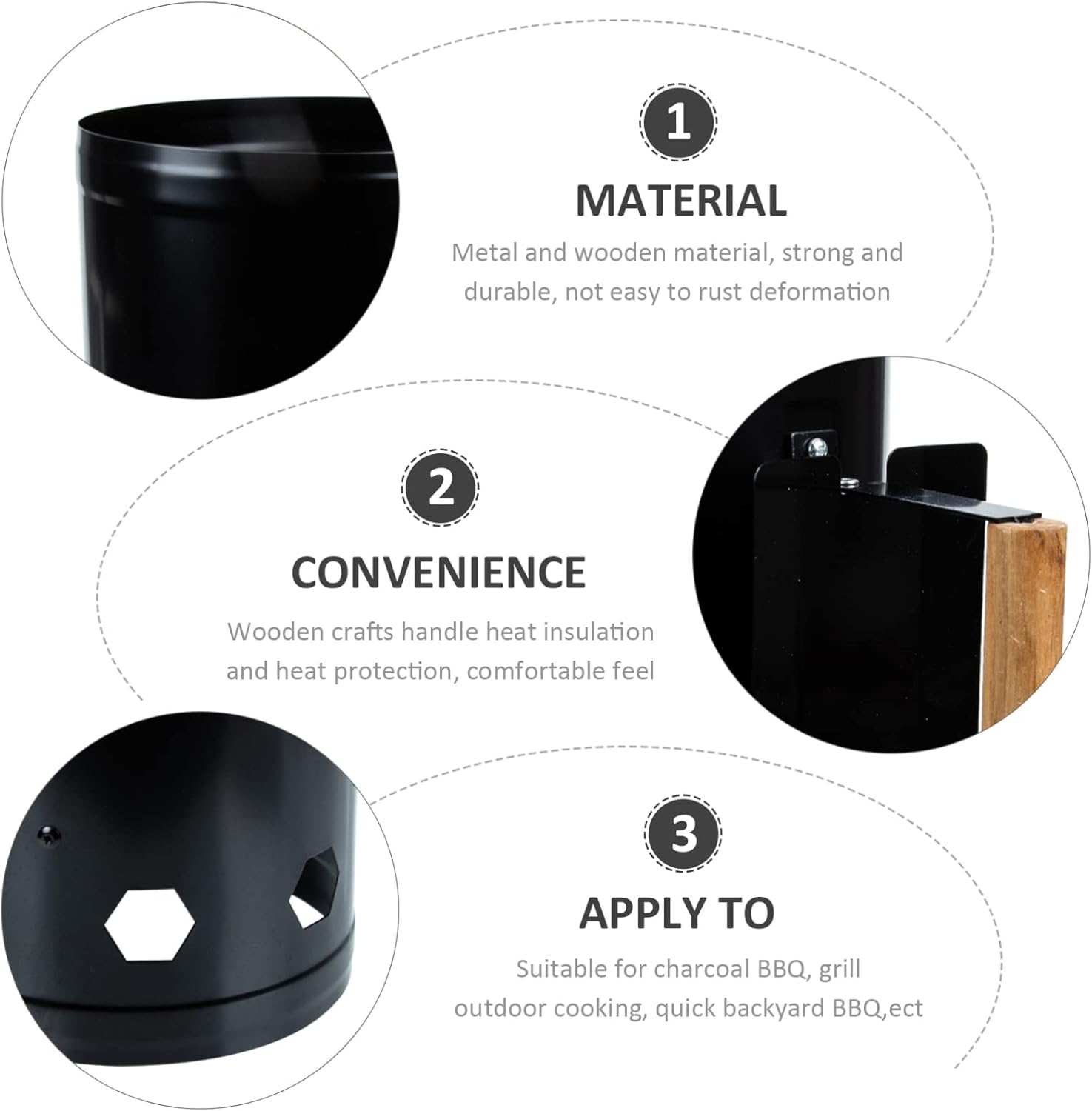 1

MATERIAL

Metal and wooden material, strong and durable, not easy to rust deformation

2

CONVENIENCE

Wooden crafts handle heat insulation and heat protection, comfortable feel

3

APPLY TO

Suitable for charcoal BBQ, grill outdoor cooking, quick backyard BBQ,ect