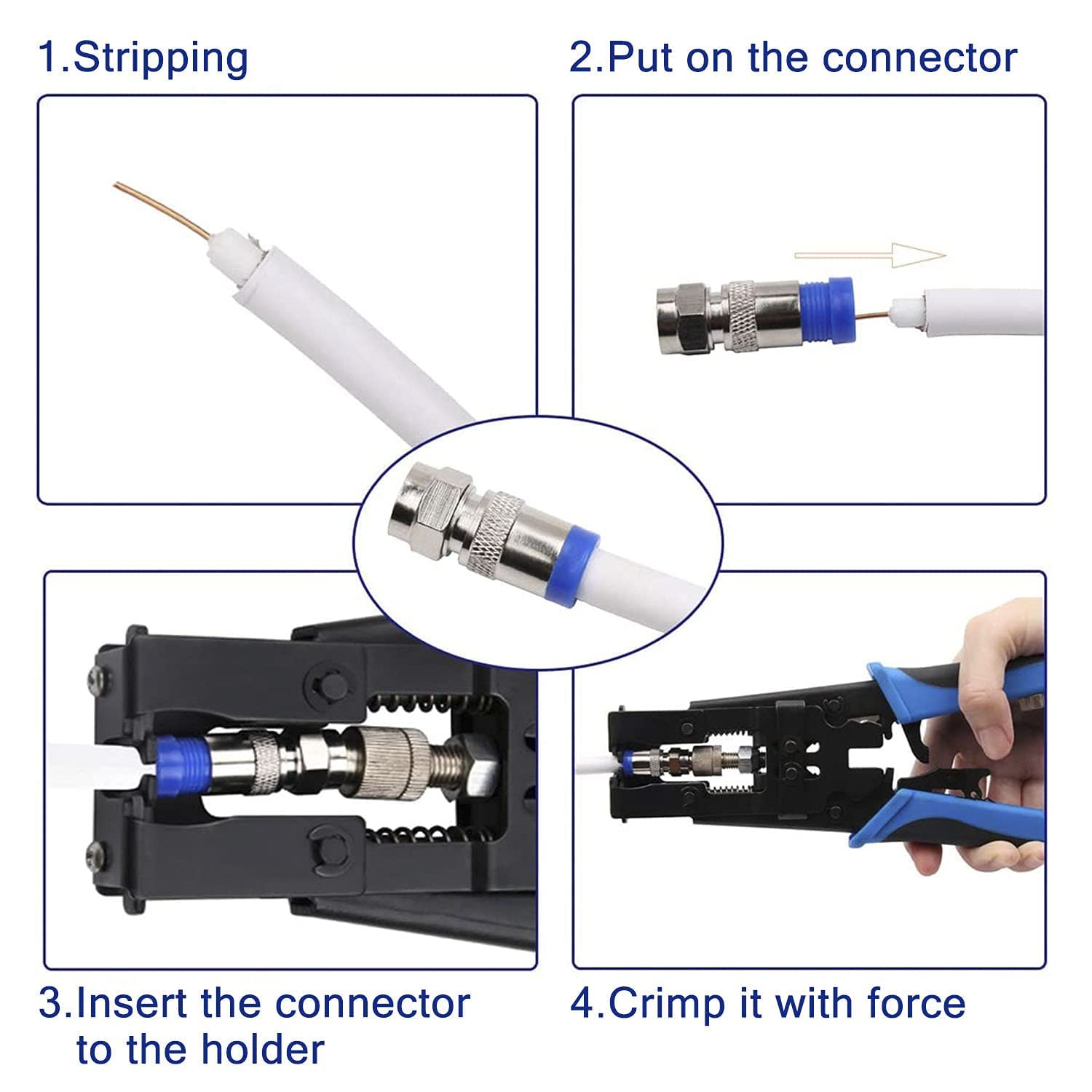 1.Stripping

2.Put on the connector

3.Insert the connector to the holder

4.Crimp it with force