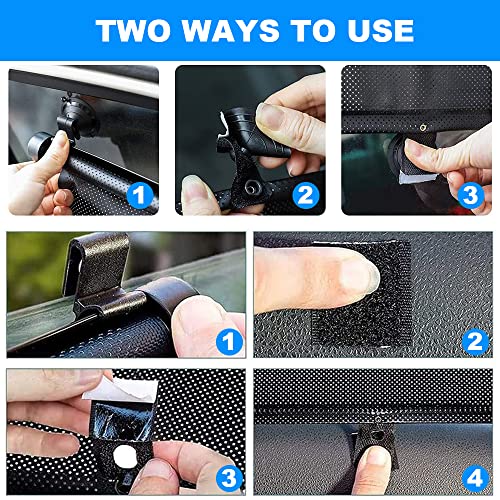 TWO WAYS TO USE

1

2

3

1

2

3

4