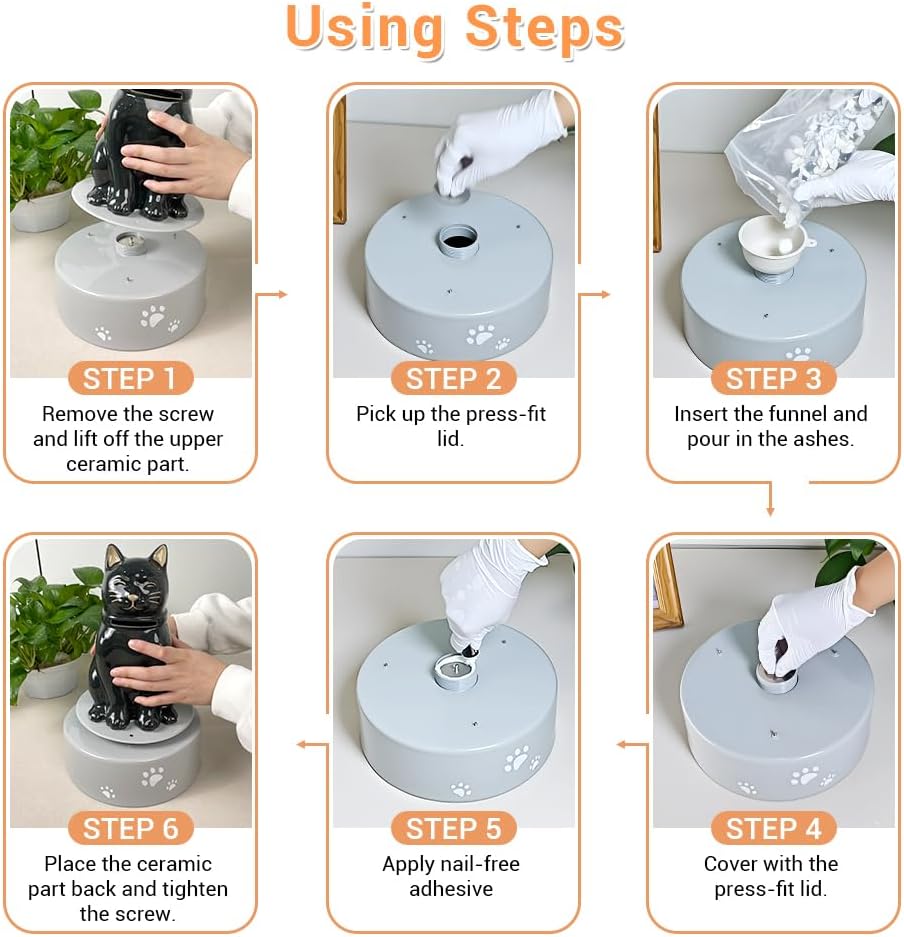 Using Steps

STEP 1
Remove the screw and lift off the upper ceramic part.

STEP 2
Pick up the press-fit lid.

STEP 3
Insert the funnel and pour in the ashes.

STEP 4
Cover with the press-fit lid.

STEP 5
Apply nail-free adhesive

STEP 6
Place the ceramic part back and tighten the screw.