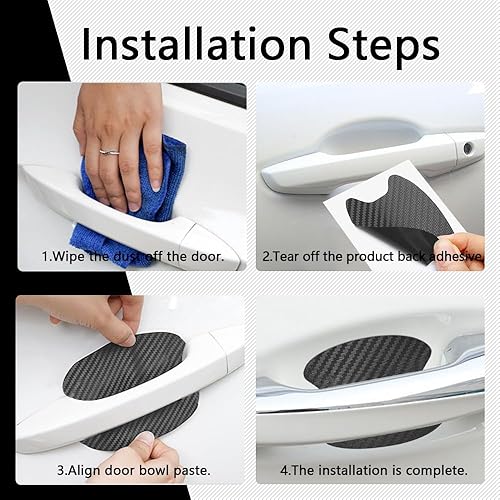 Installation Steps

1.Wipe the dust off the door.

2.Tear off the product back adhesive.

3.Align door bowl paste.

4.The installation is complete.