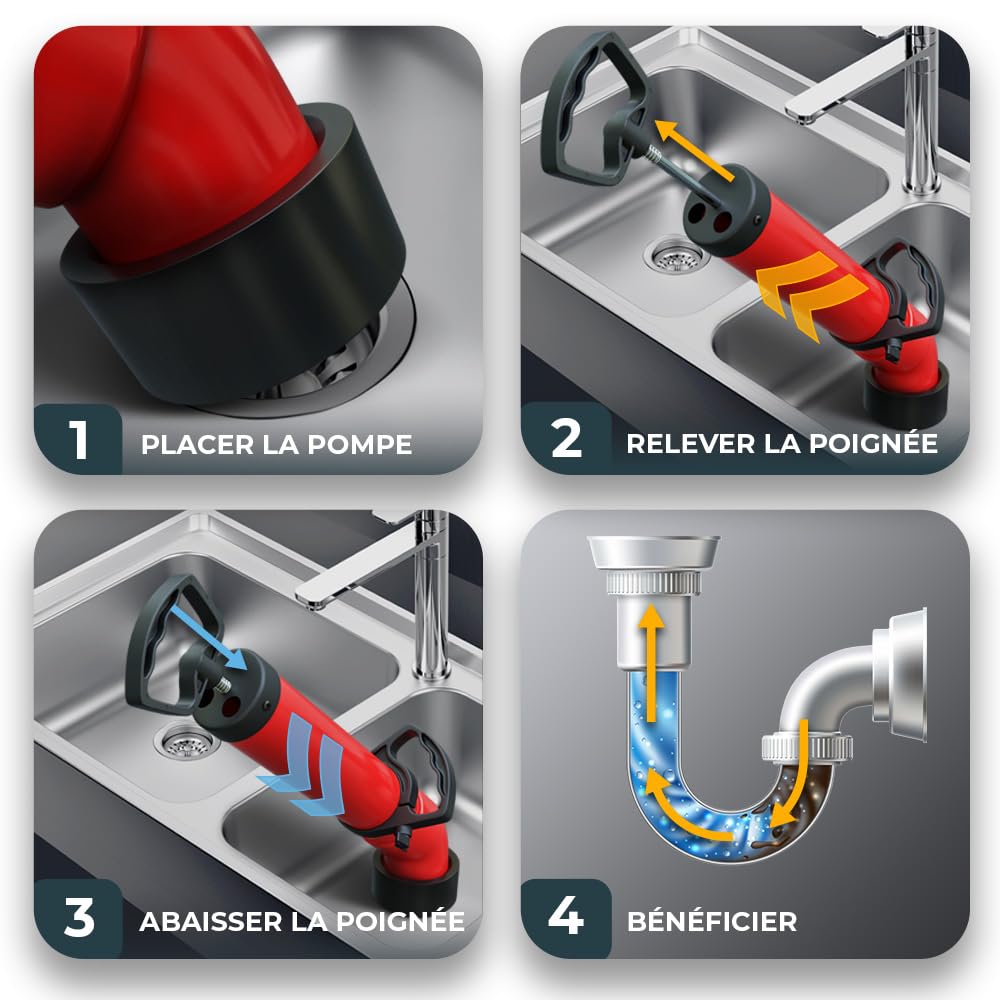 1 PLACER LA POMPE

2 RELEVER LA POIGNÉE

3 ABAISSER LA POIGNÉE

4 BÉNÉFICIER