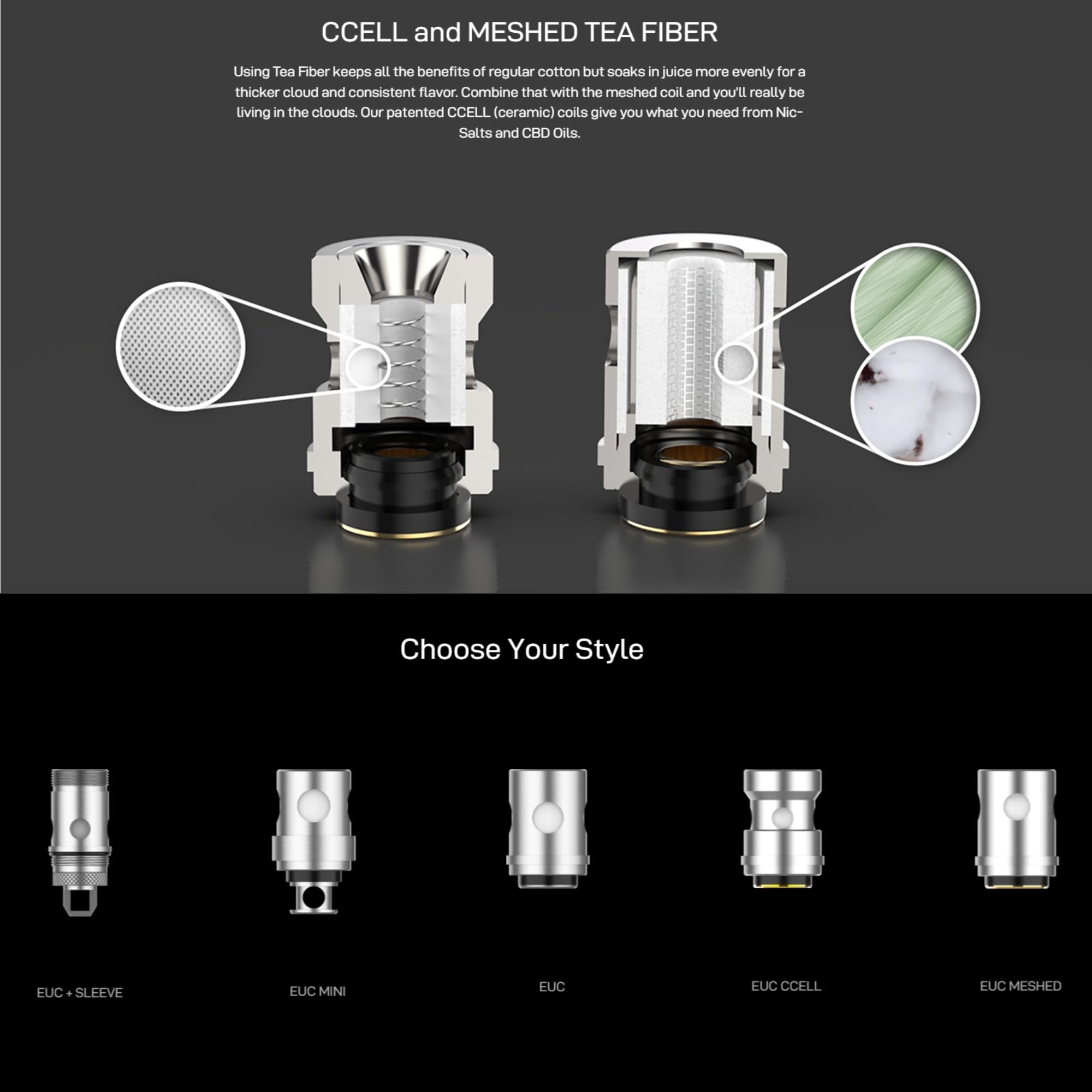 CCELL and MESHED TEA FIBER

Using Tea Fiber keeps all the benefits of regular cotton but soaks in juice more evenly for a thicker cloud and consistent flavor. Combine that with the meshed coil and you'll really be living in the clouds. Our patented CCELL (ceramic) coils give you what you need from Nic-Salts and CBD Oils.

Choose Your Style

EUC + SLEEVE

EUC MINI

EUC

EUC CCELL

EUC MESHED