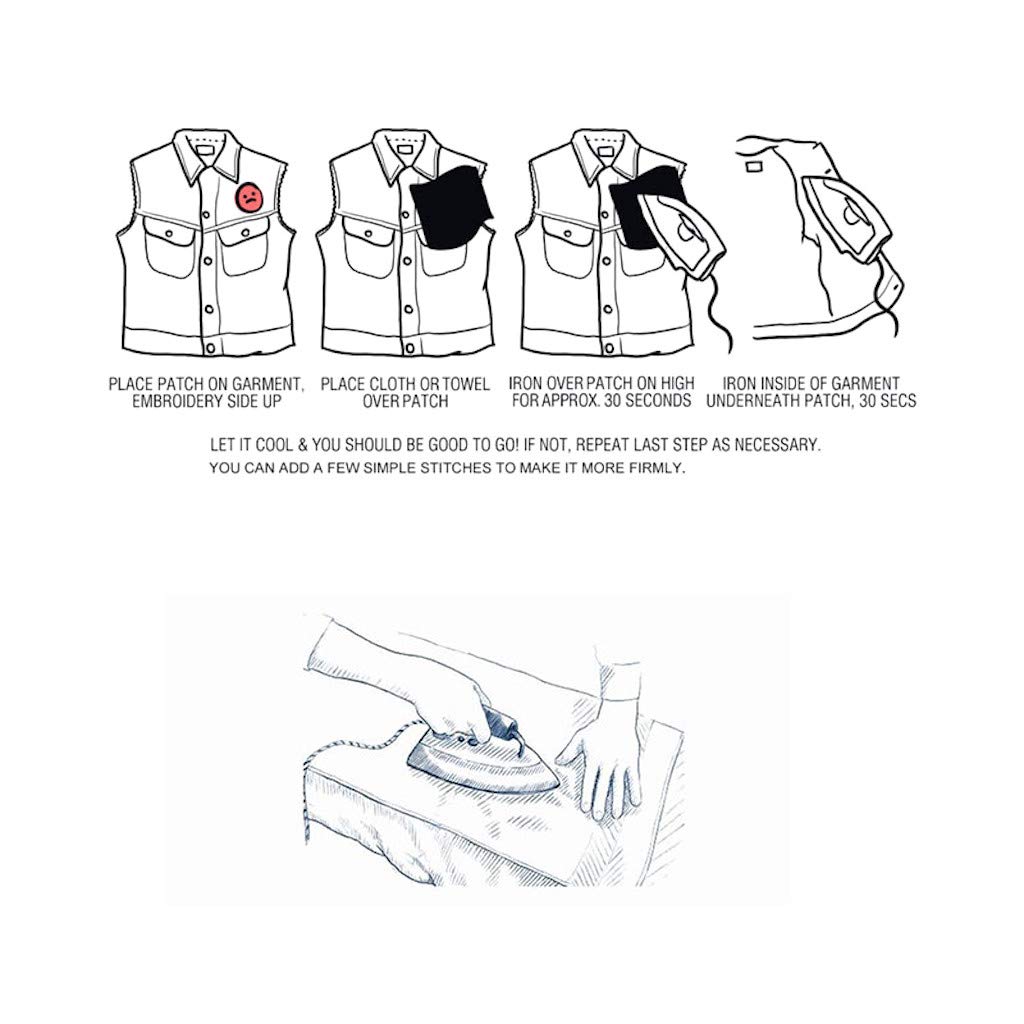 PLACE PATCH ON GARMENT, EMBROIDERY SIDE UP

PLACE CLOTH OR TOWEL OVER PATCH

IRON OVER PATCH ON HIGH FOR APPROX. 30 SECONDS

IRON INSIDE OF GARMENT UNDERNEATH PATCH, 30 SECS

LET IT COOL & YOU SHOULD BE GOOD TO GO! IF NOT, REPEAT LAST STEP AS NECESSARY.
YOU CAN ADD A FEW SIMPLE STITCHES TO MAKE IT MORE FIRMLY.