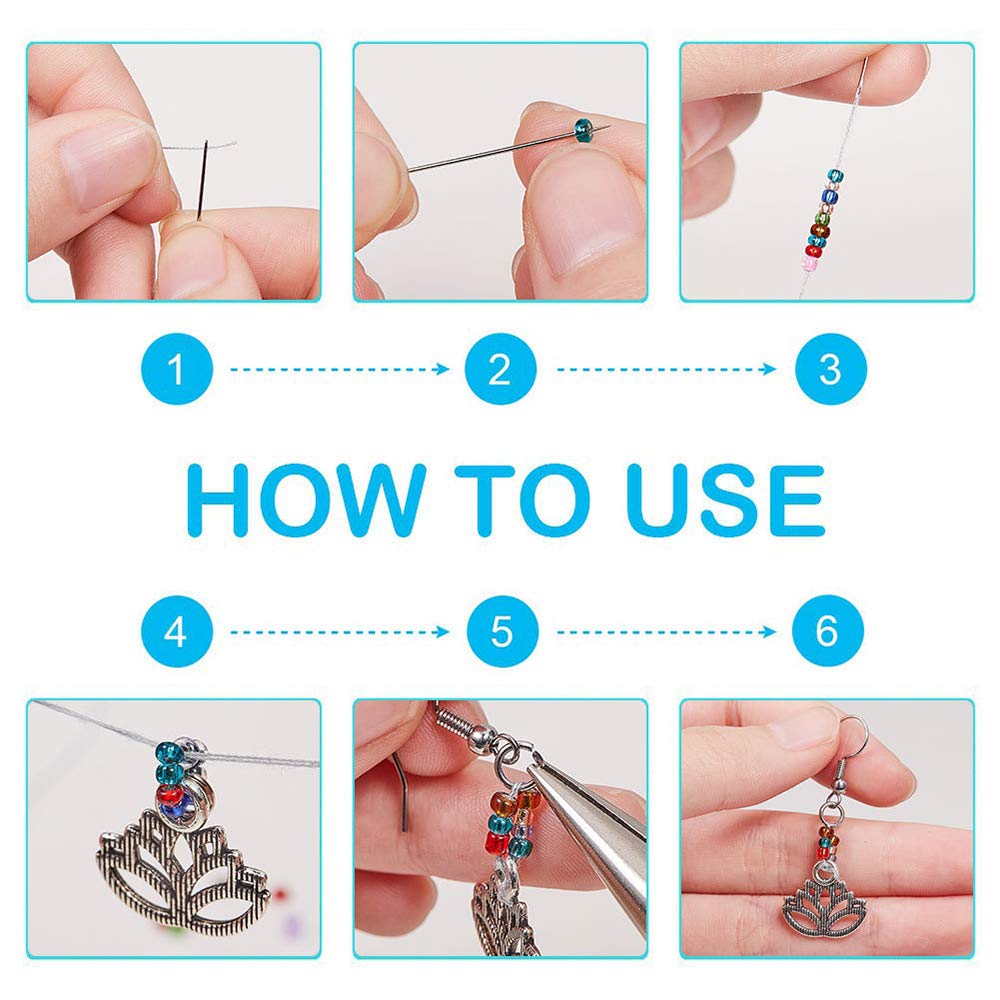 1
2
3

HOW TO USE

4
5
6