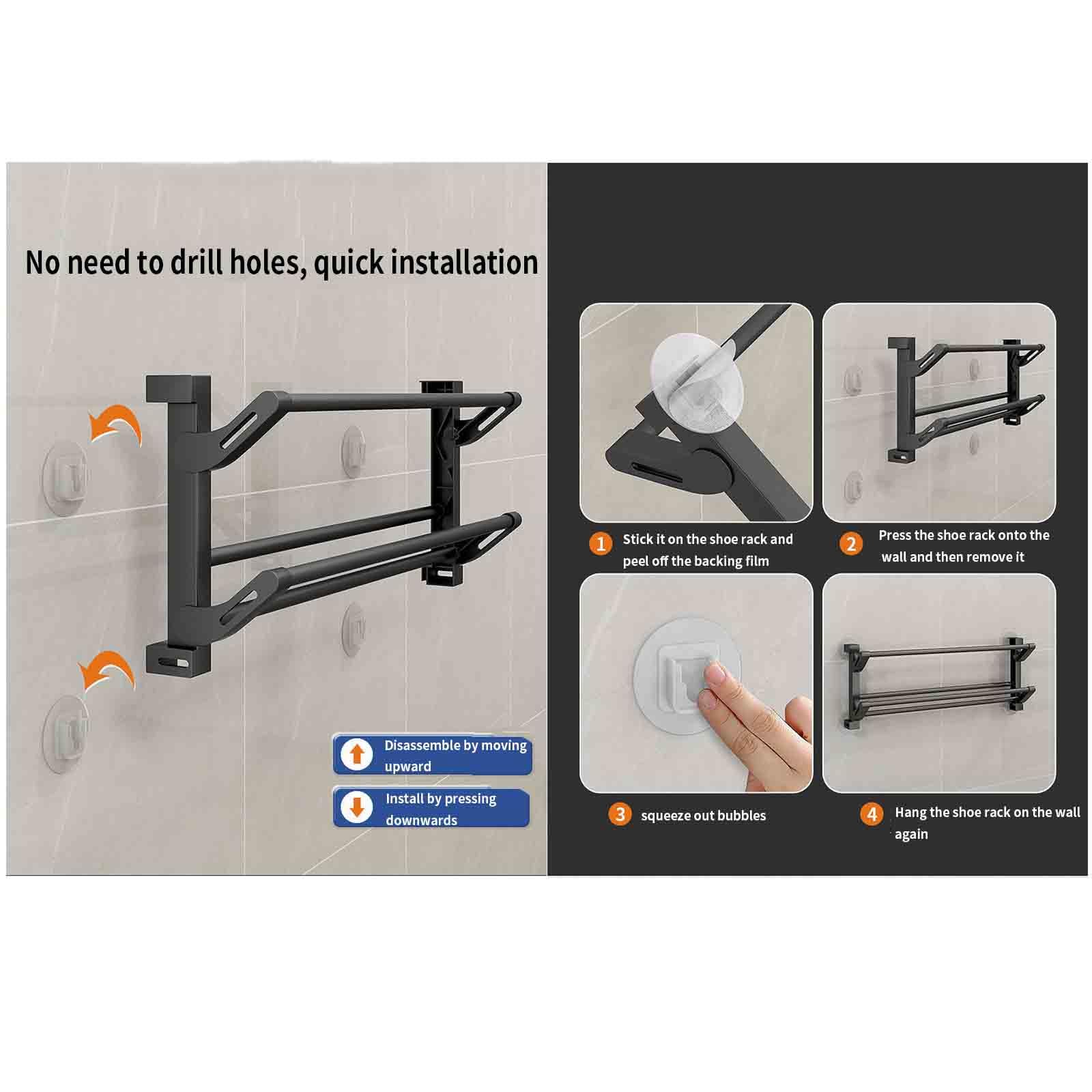 No need to drill holes, quick installation

Disassemble by moving upward

Install by pressing downwards

1 Stick it on the shoe rack and peel off the backing film

2 Press the shoe rack onto the wall and then remove it

3 squeeze out bubbles

4 Hang the shoe rack on the wall again