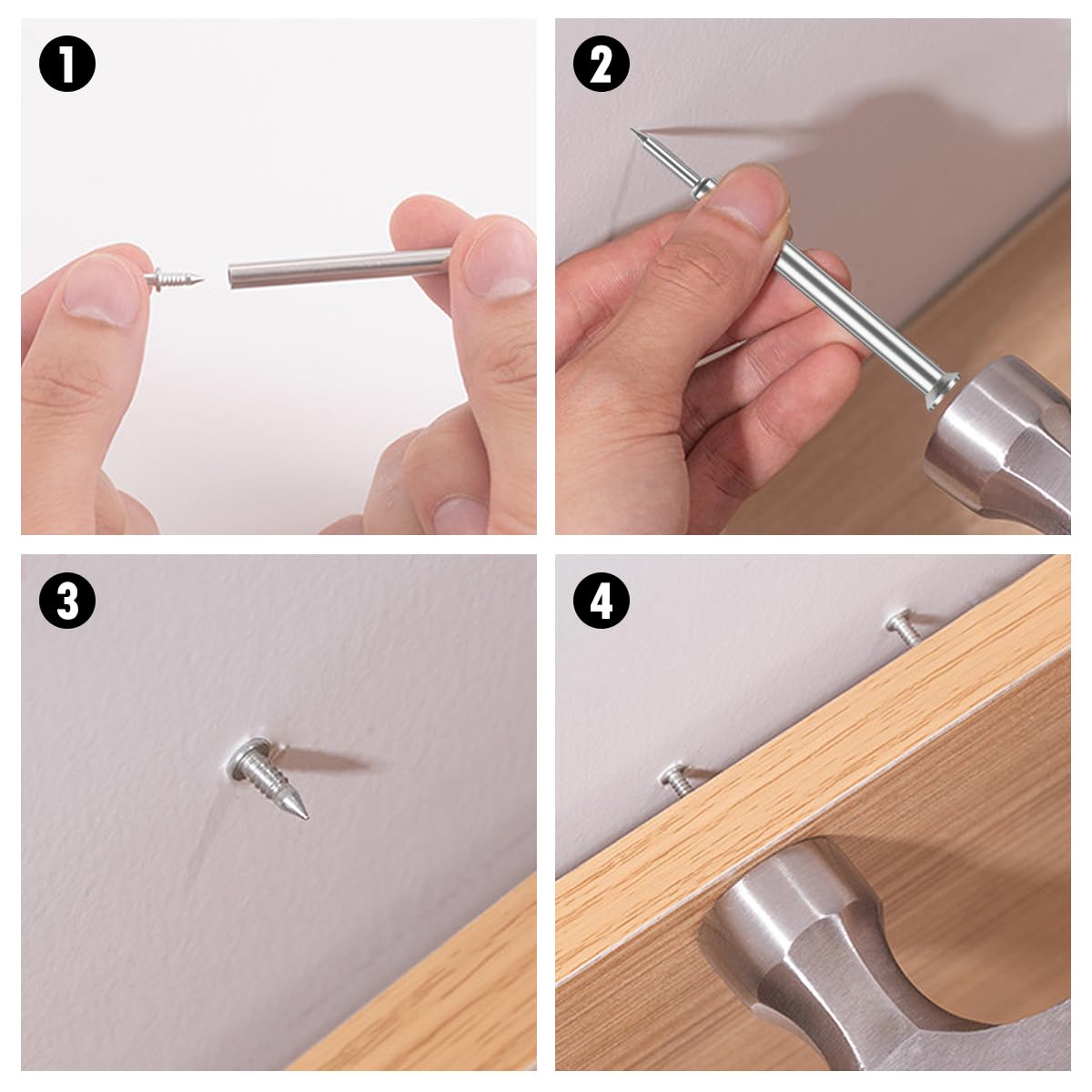 1

2

3

4